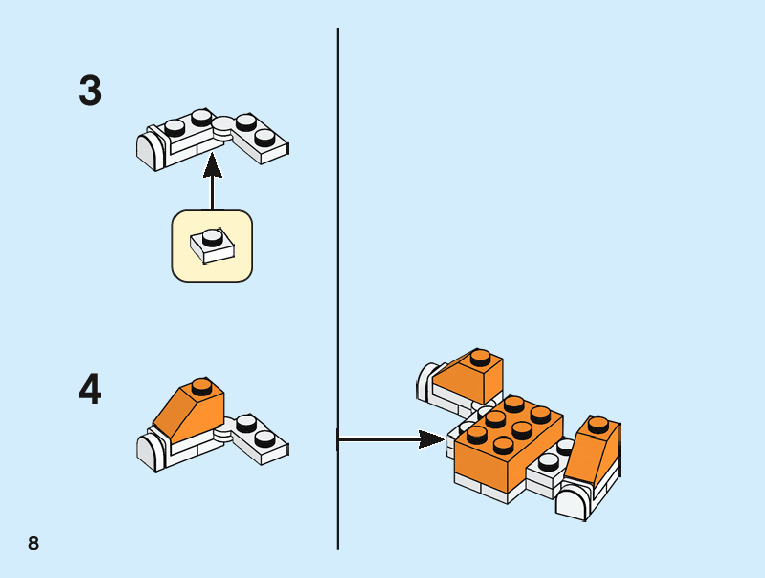 3

4

8