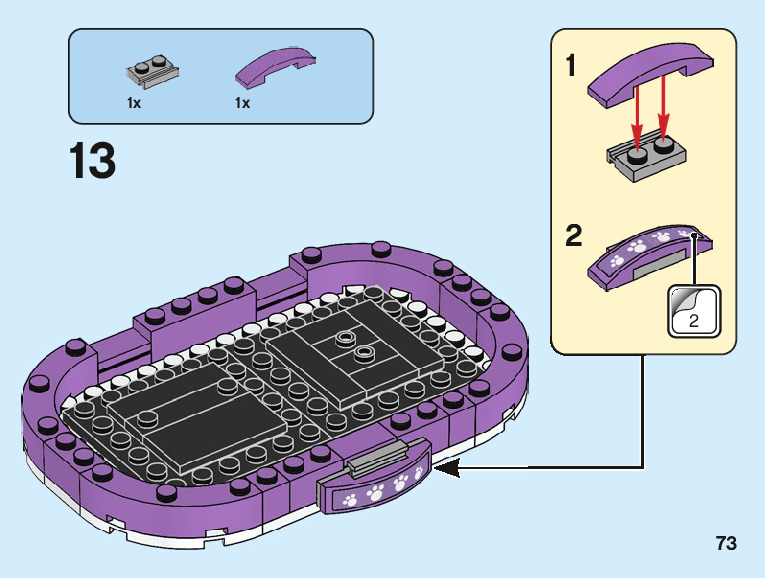 1x 1x

13

1

2

2

73