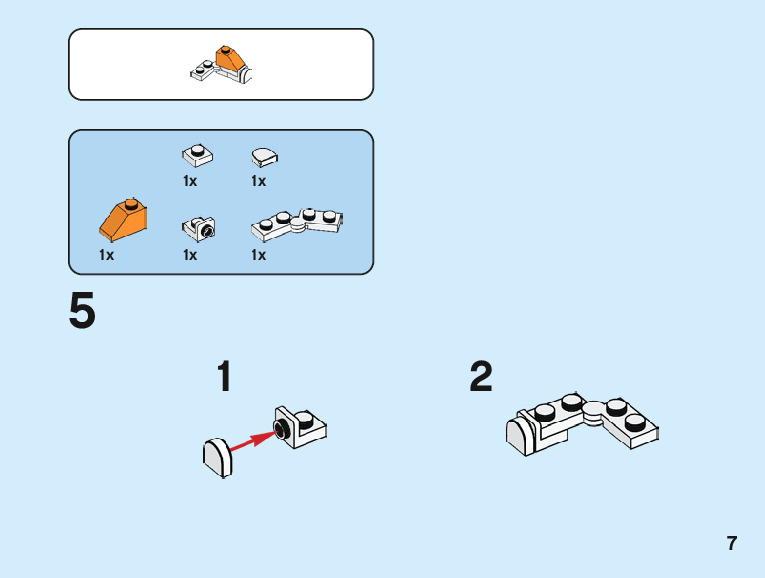 1x
1x
1x
1x
1x

5

1

2

7