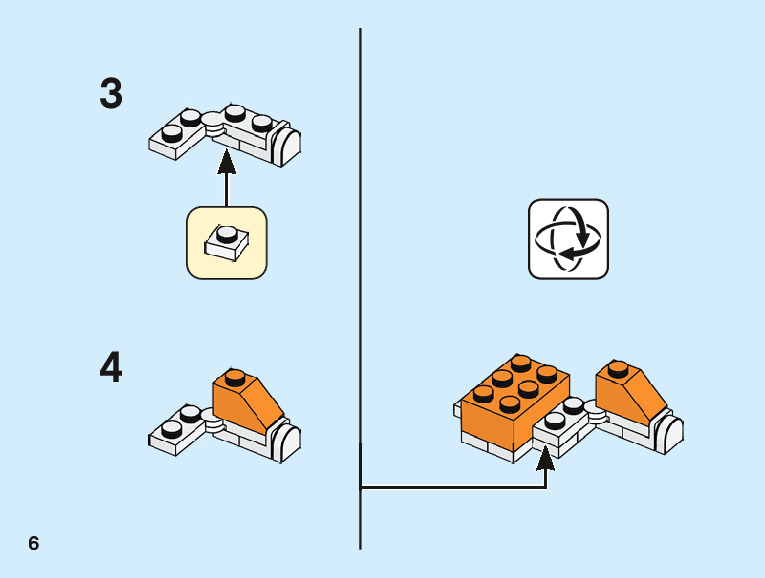 3

4

6