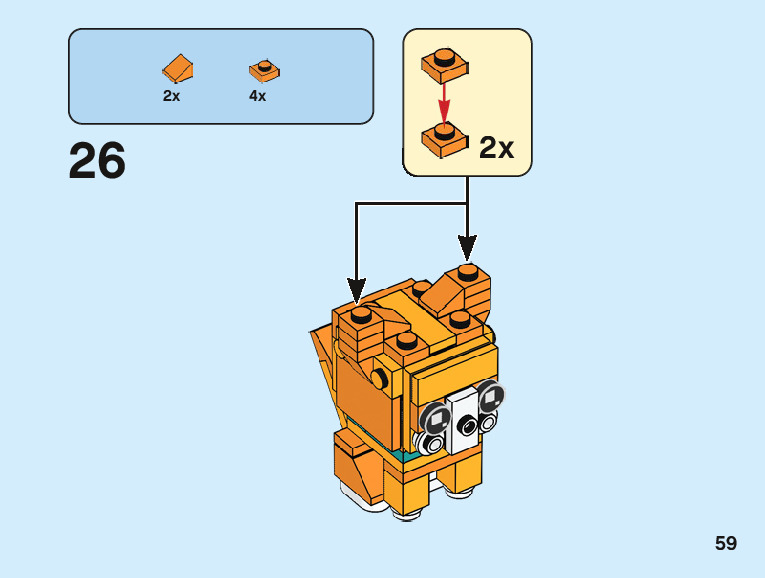 2x
4x

26

2x

59