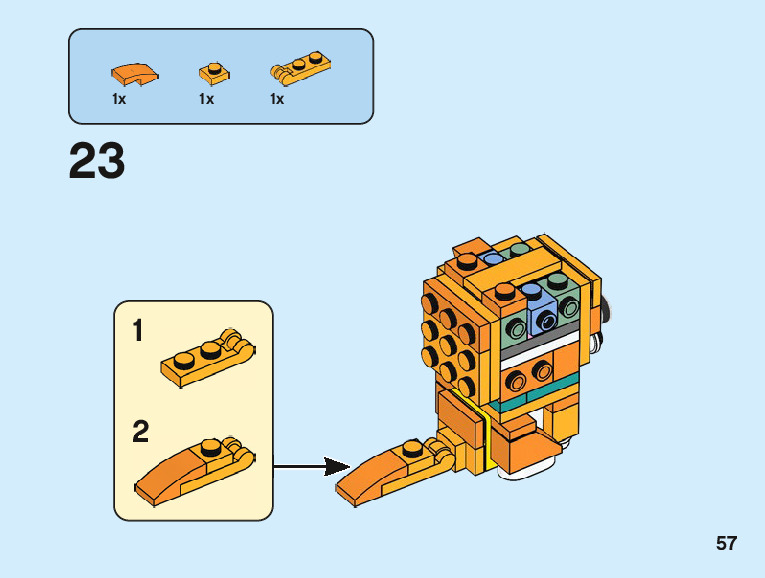 1x 1x 1x

23

1

2

57