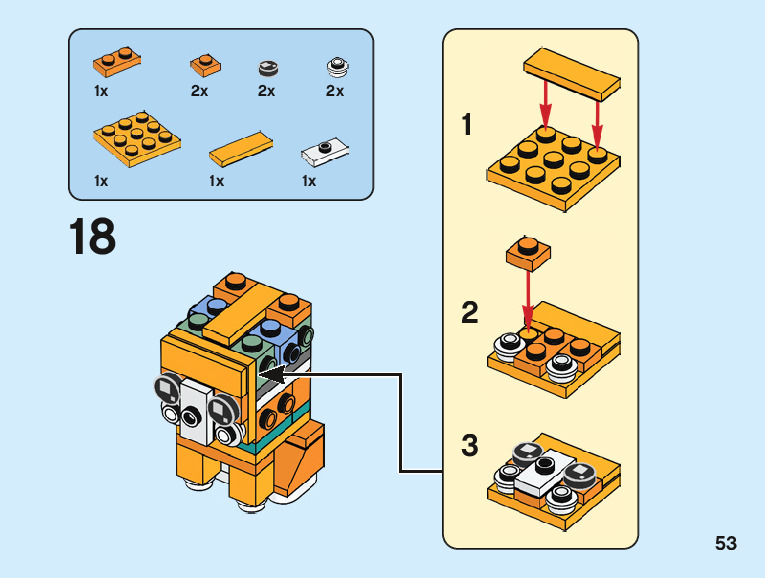 1x 2x 2x 2x

1x 1x 1x

18

1

2

3

53