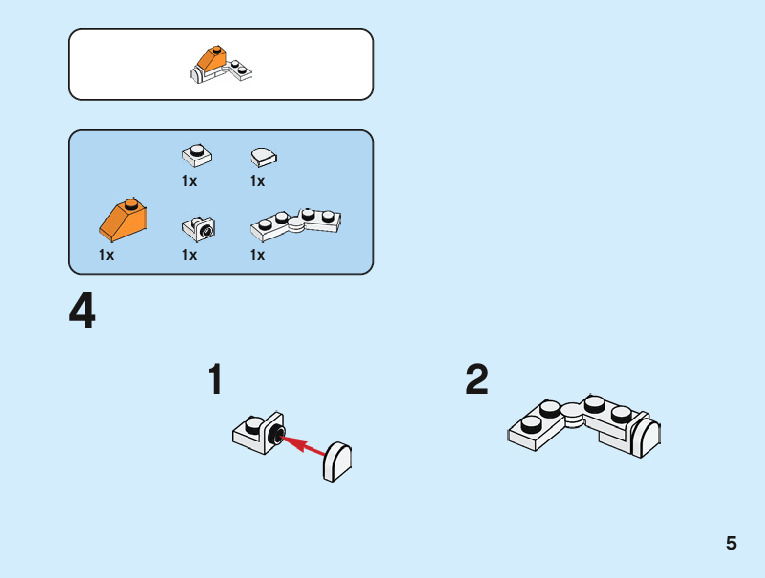 1x

1x

1x

1x

1x

4

1

2

5