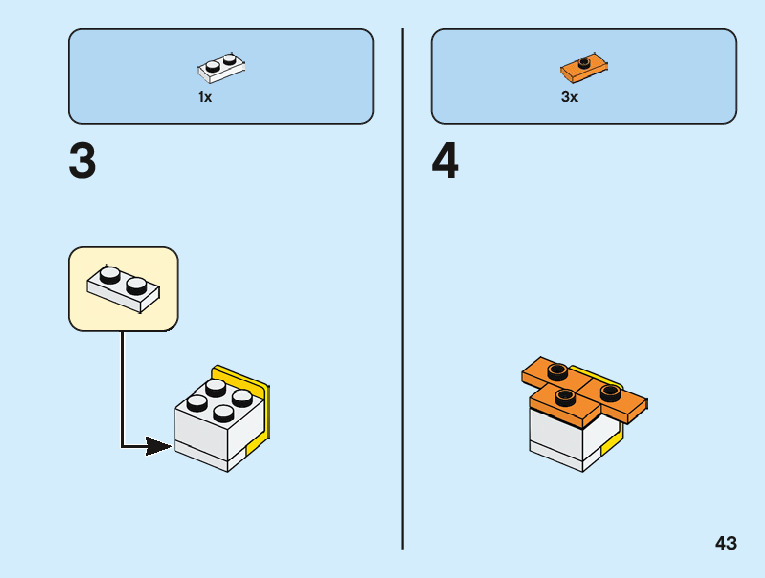 1x

3

3x

4

43