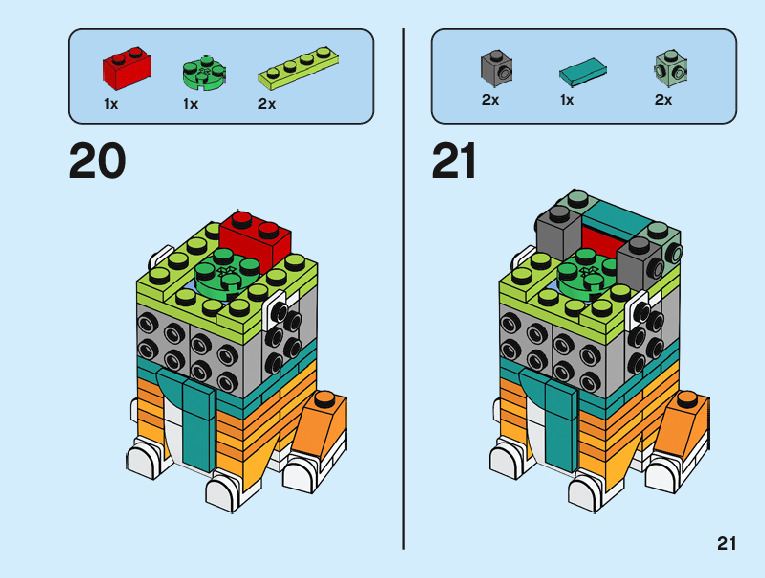 1x 1x 2x

20

2x 1x 2x

21

21