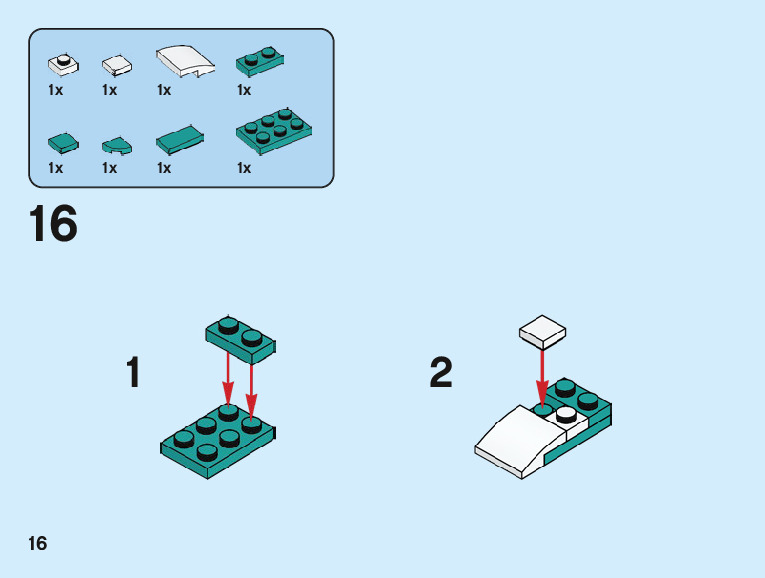 1x 1x 1x 1x

1x 1x 1x 1x

16

1

2

16