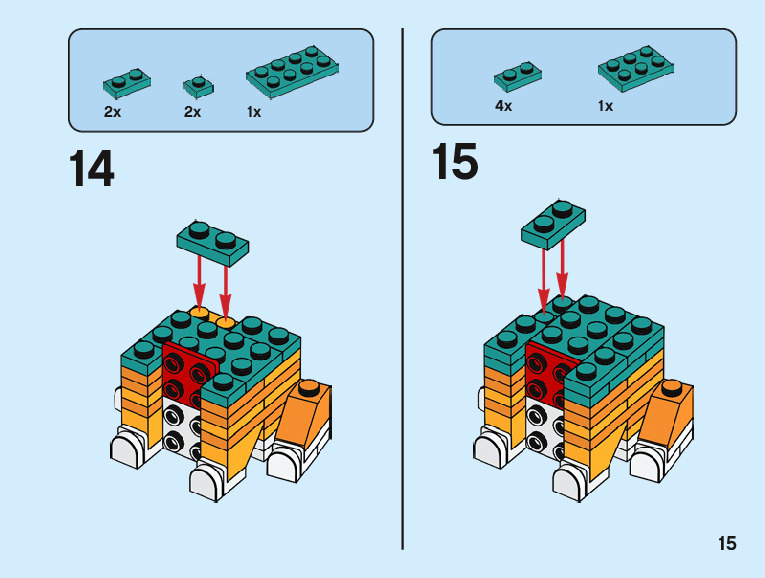 2x 2x 1x

14

4x 1x

15

15