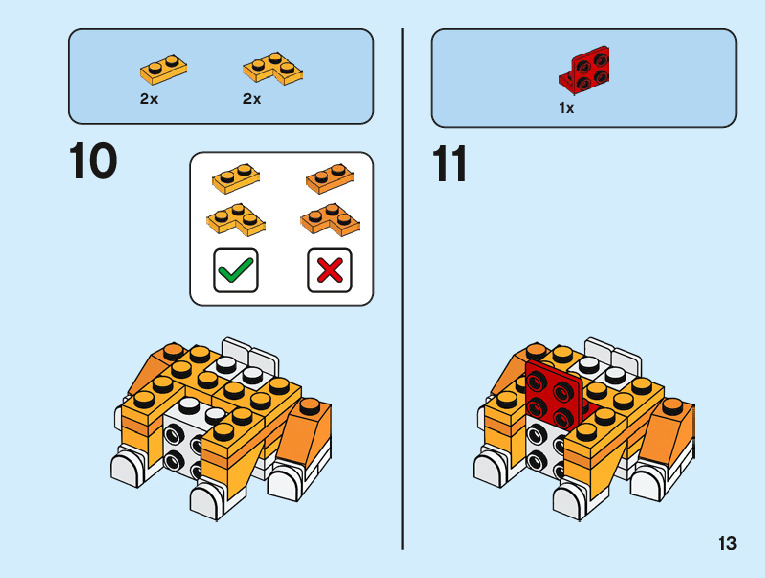 2x 2x

10

1x

11

13