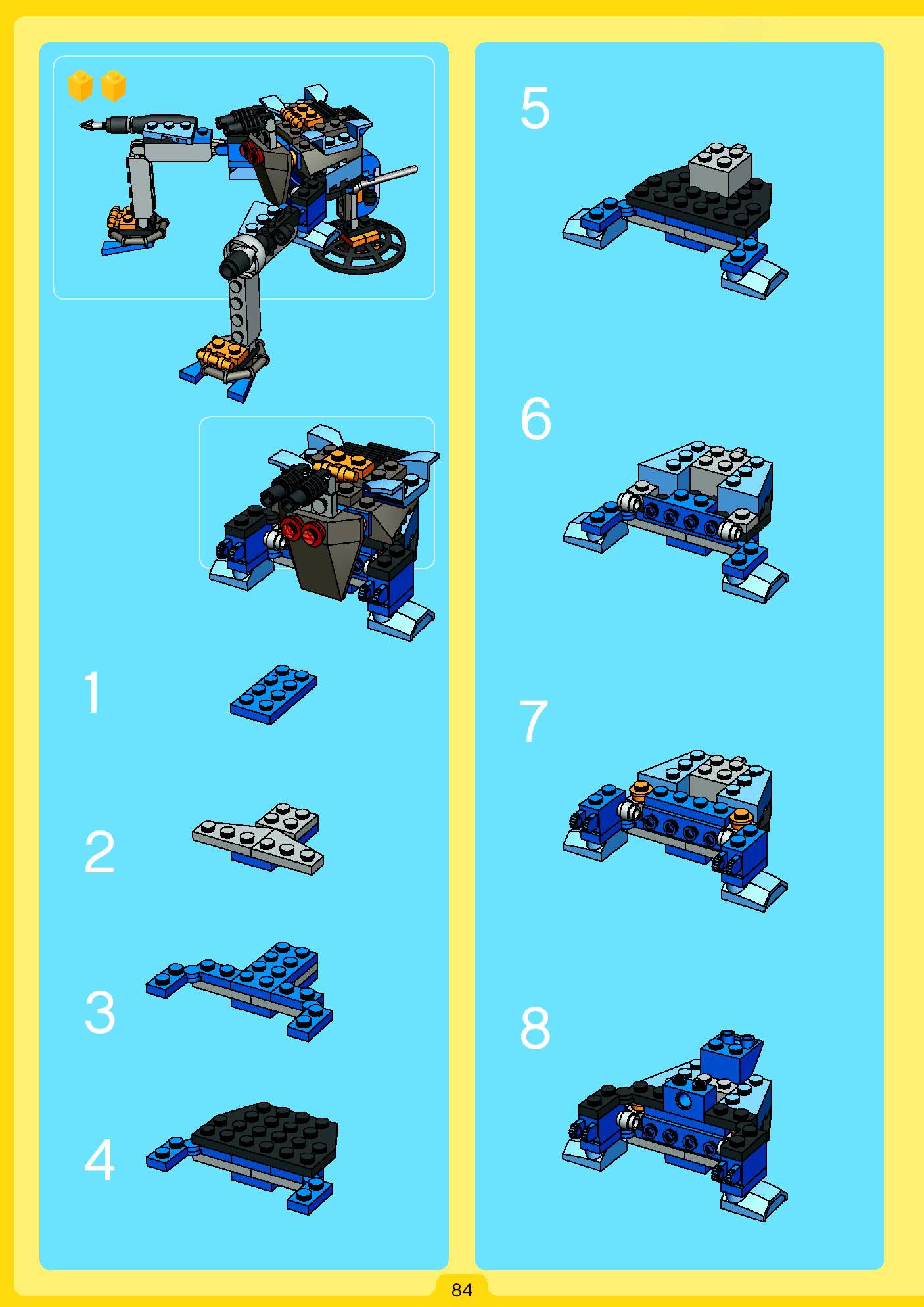 1

2

3

4

5

6

7

8

84