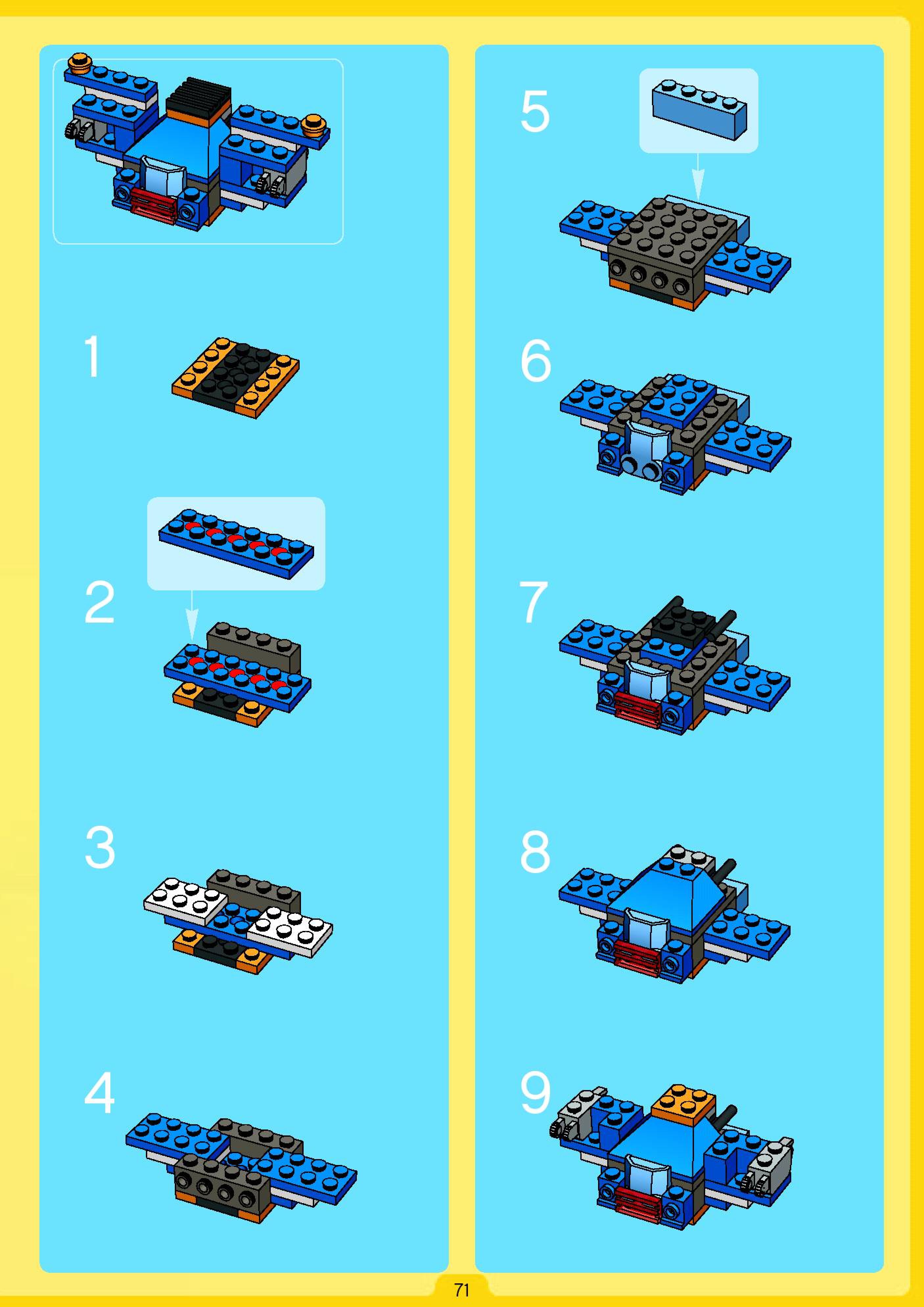 1

2

3

4

5

6

7

8

9

71