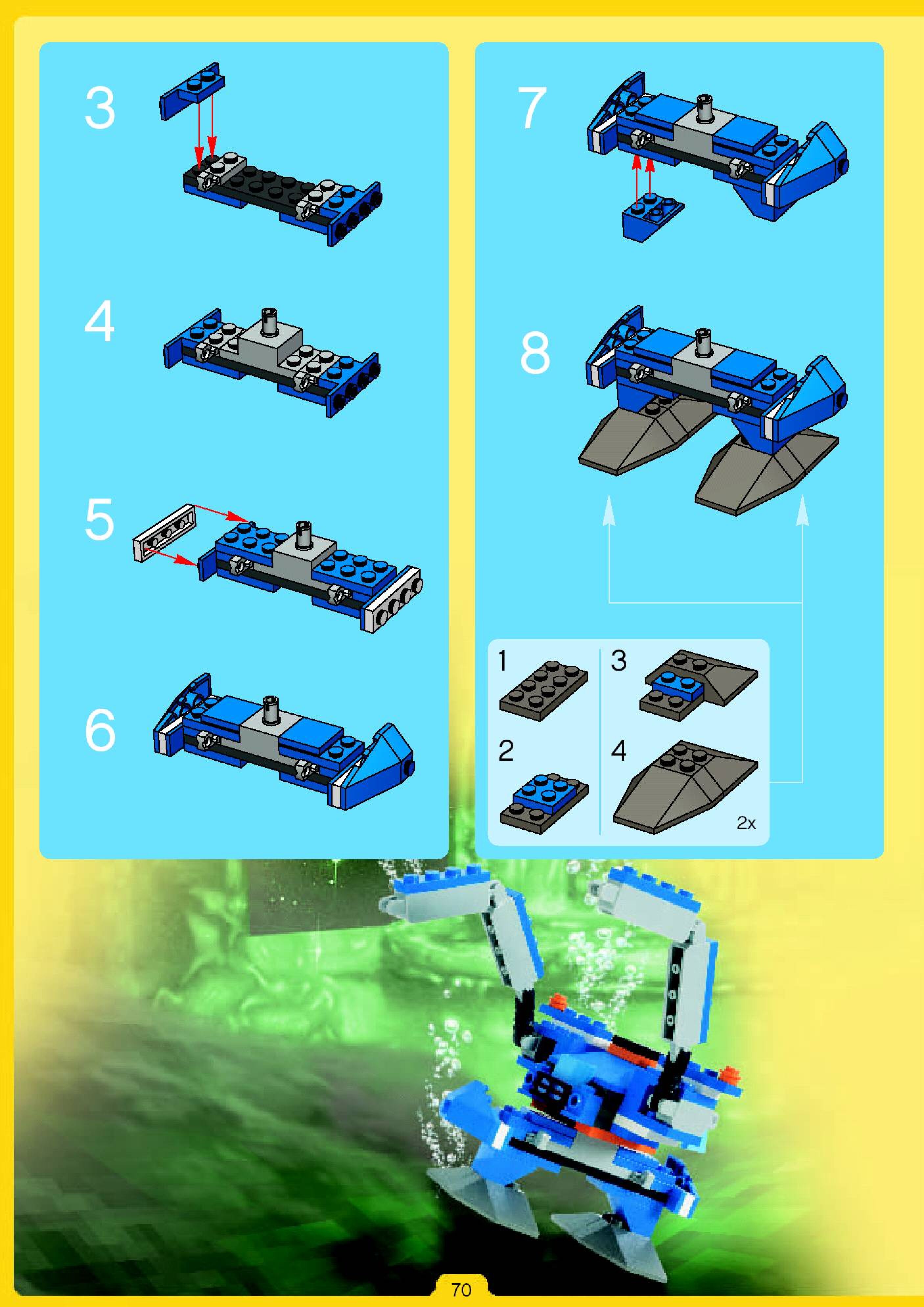 3

4

5

6

7

8

1

2

3

4

2x

70