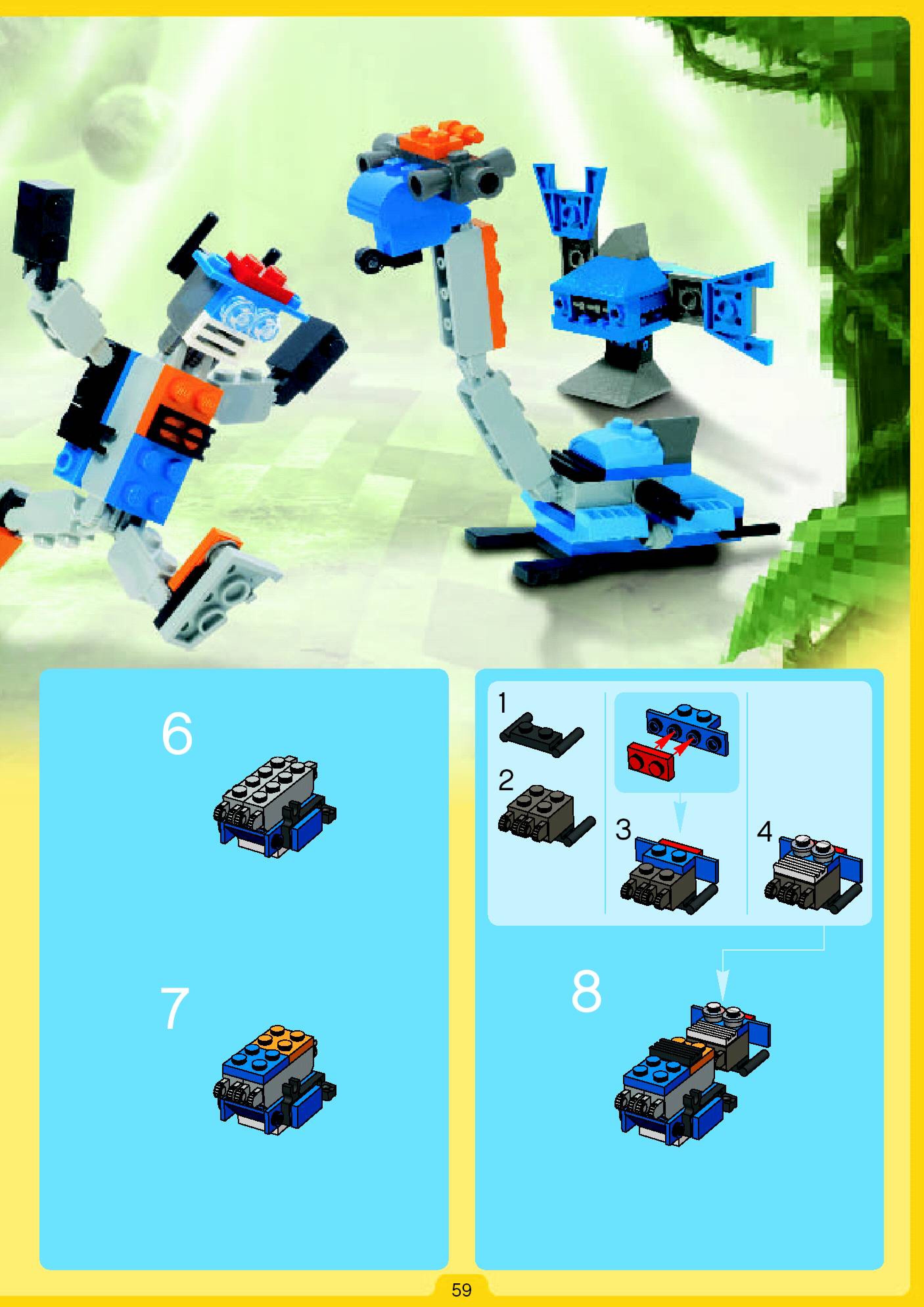 6

7

1

2

3

4

8

59