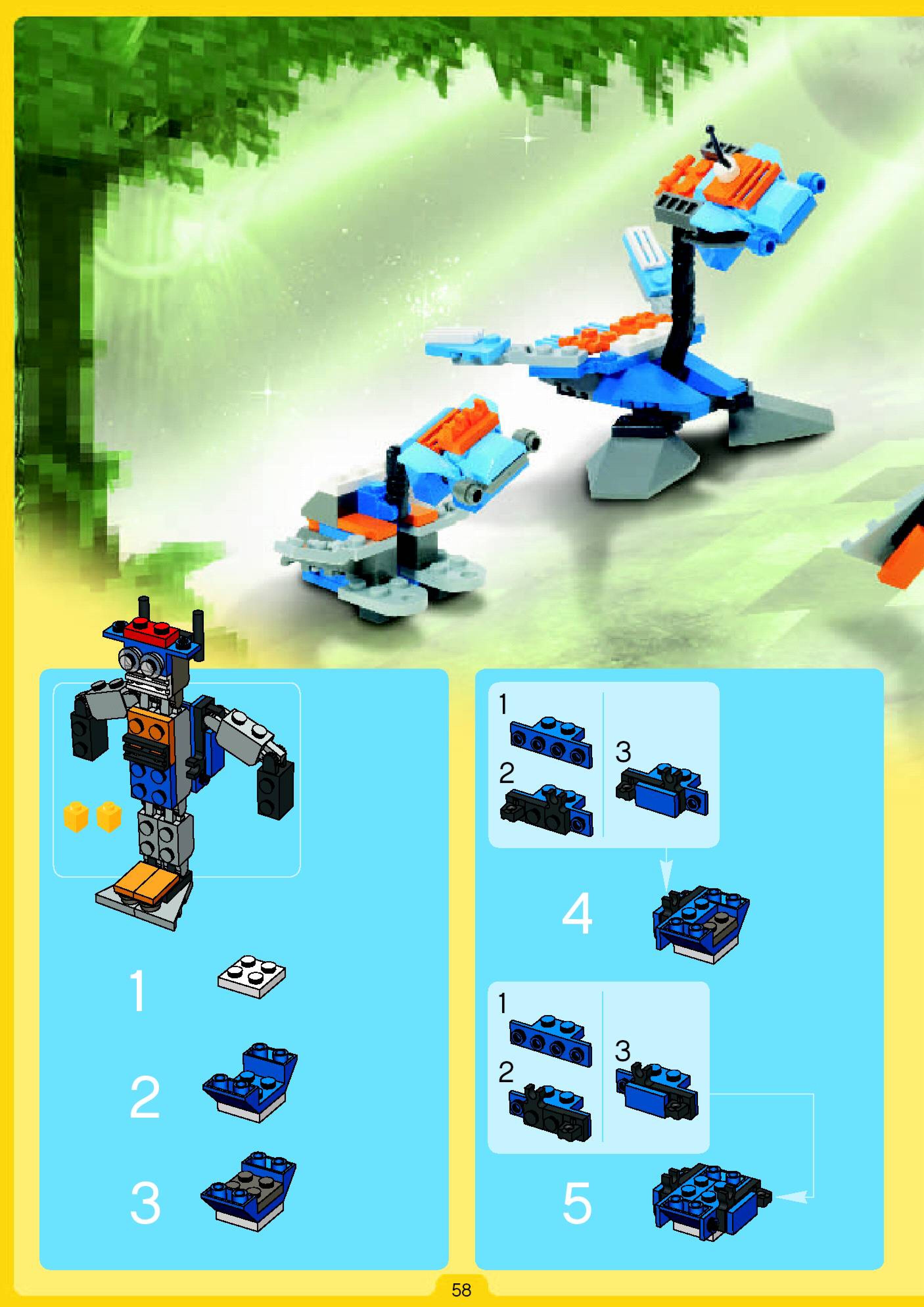 1

2

3

1

2

3

4

1

2

3

5

58