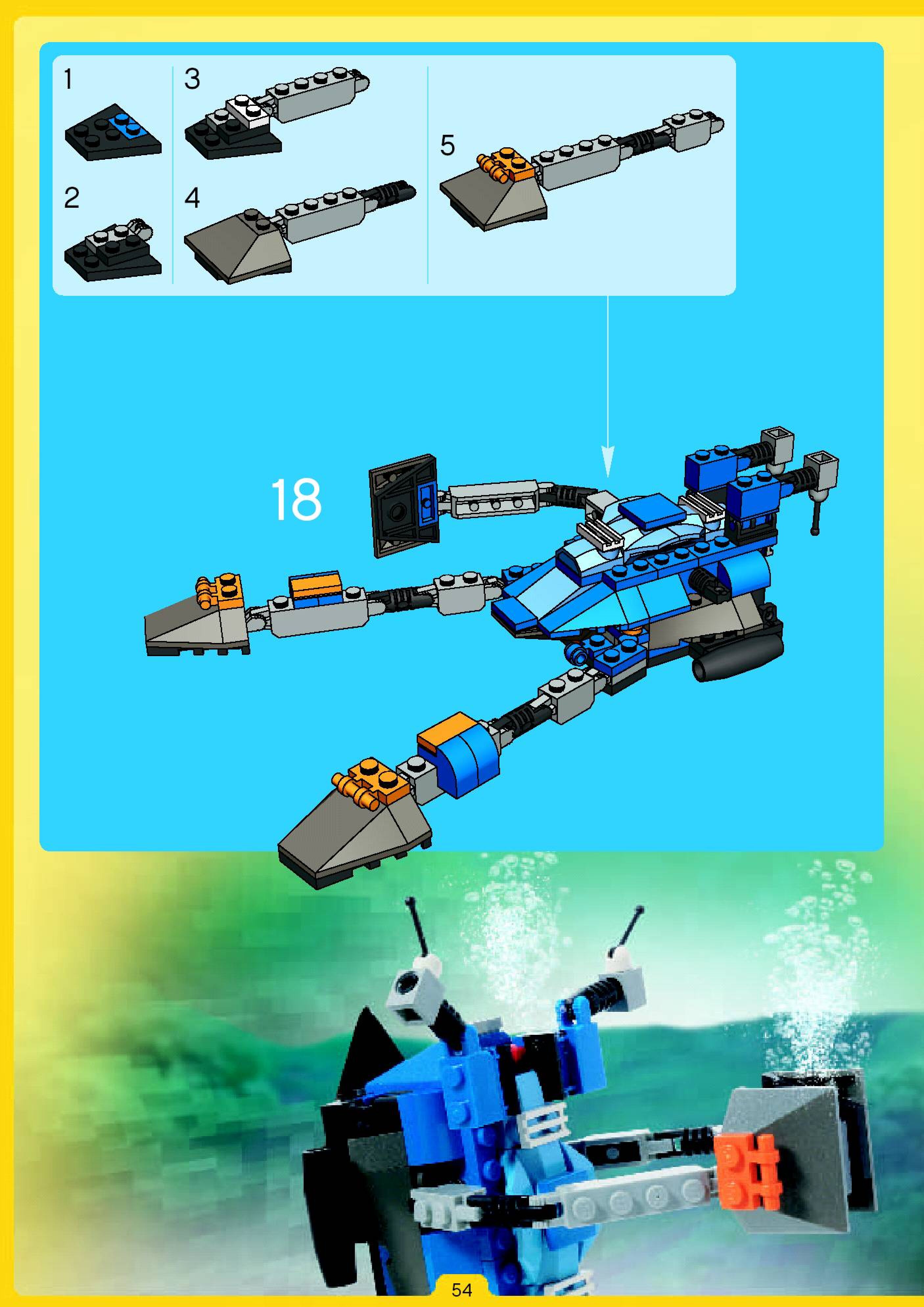 1

2

3

4

5

18

54