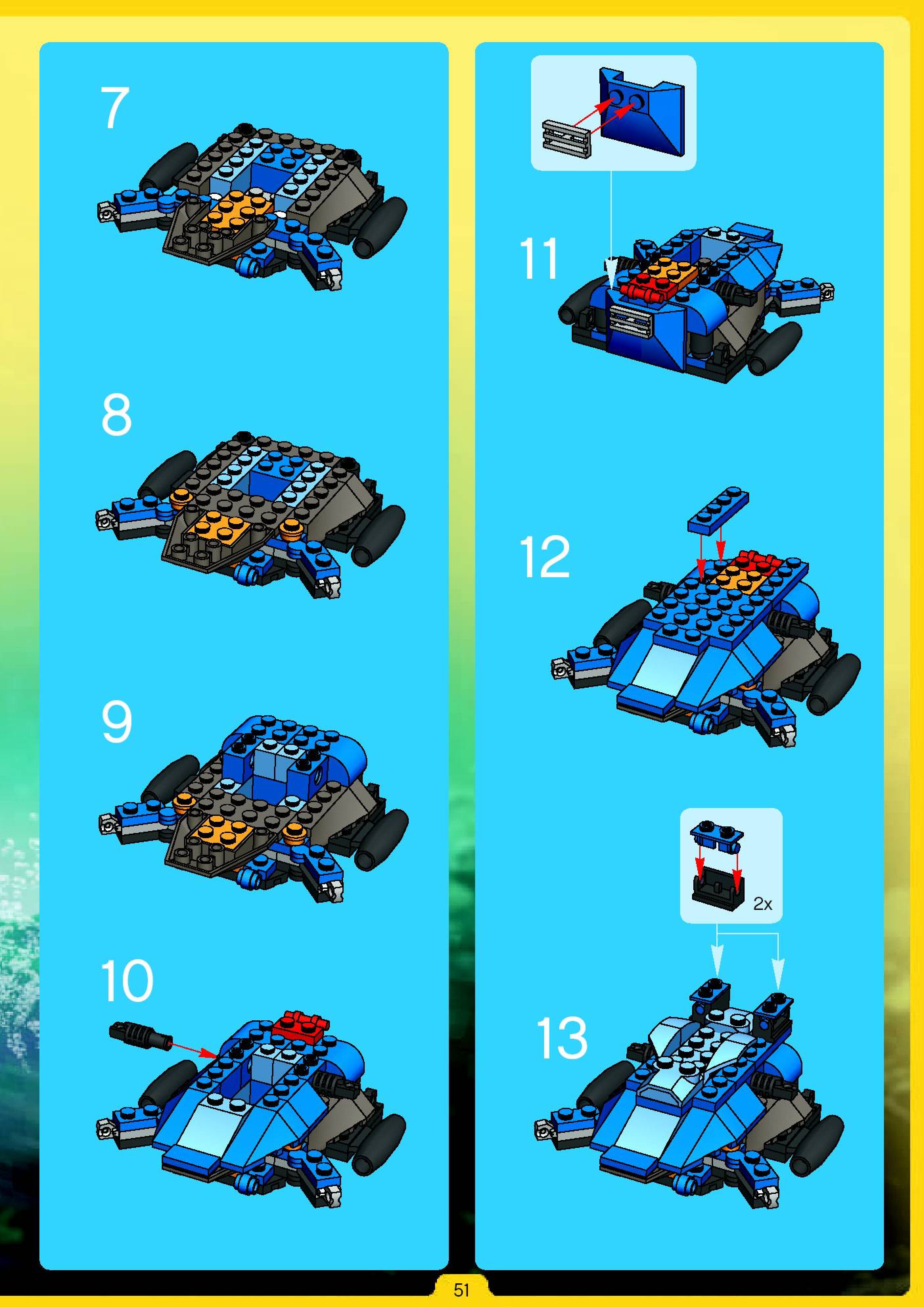 7

8

9

10

11

12

2x

13

51