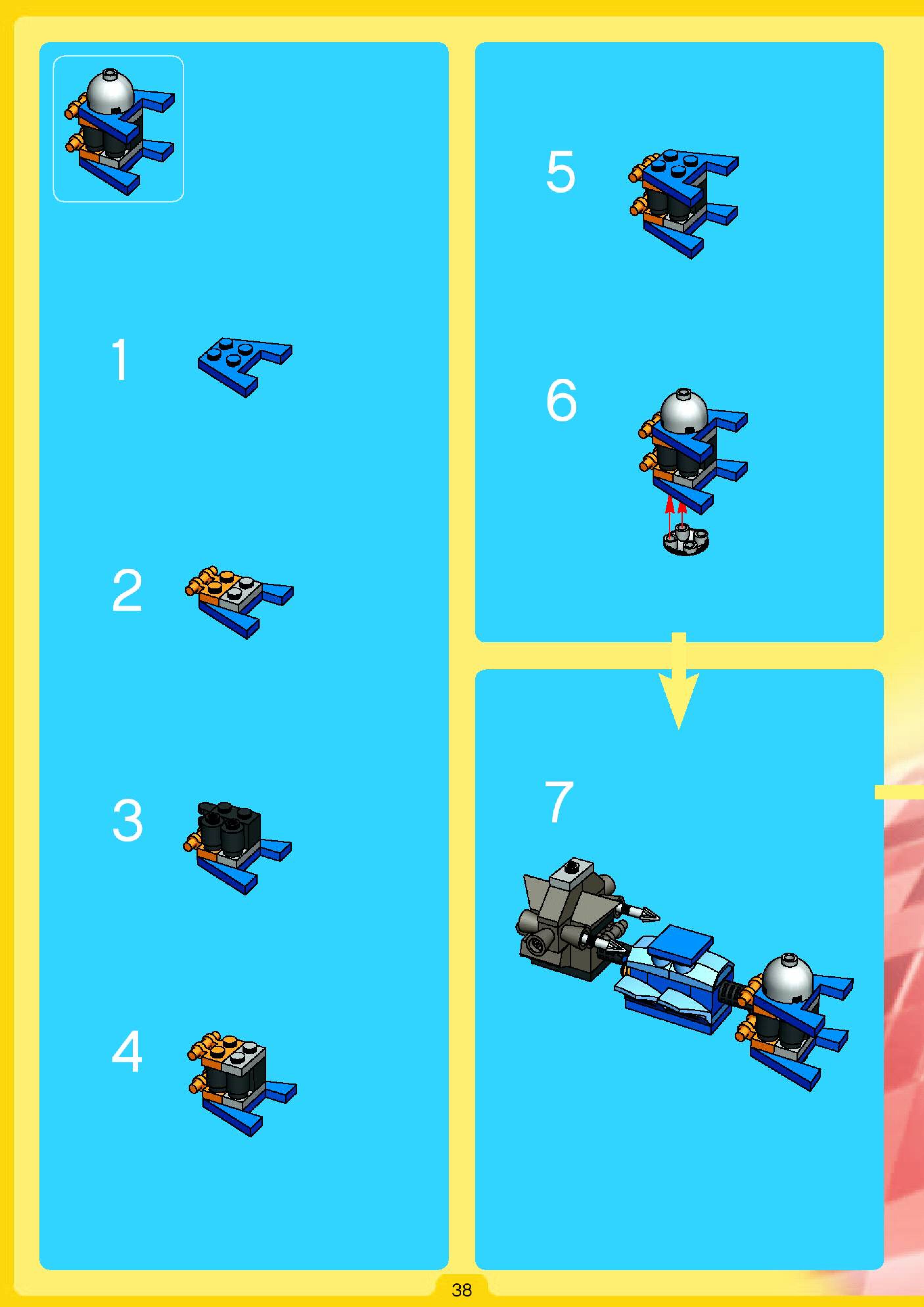 1

2

3

4

5

6

7

38