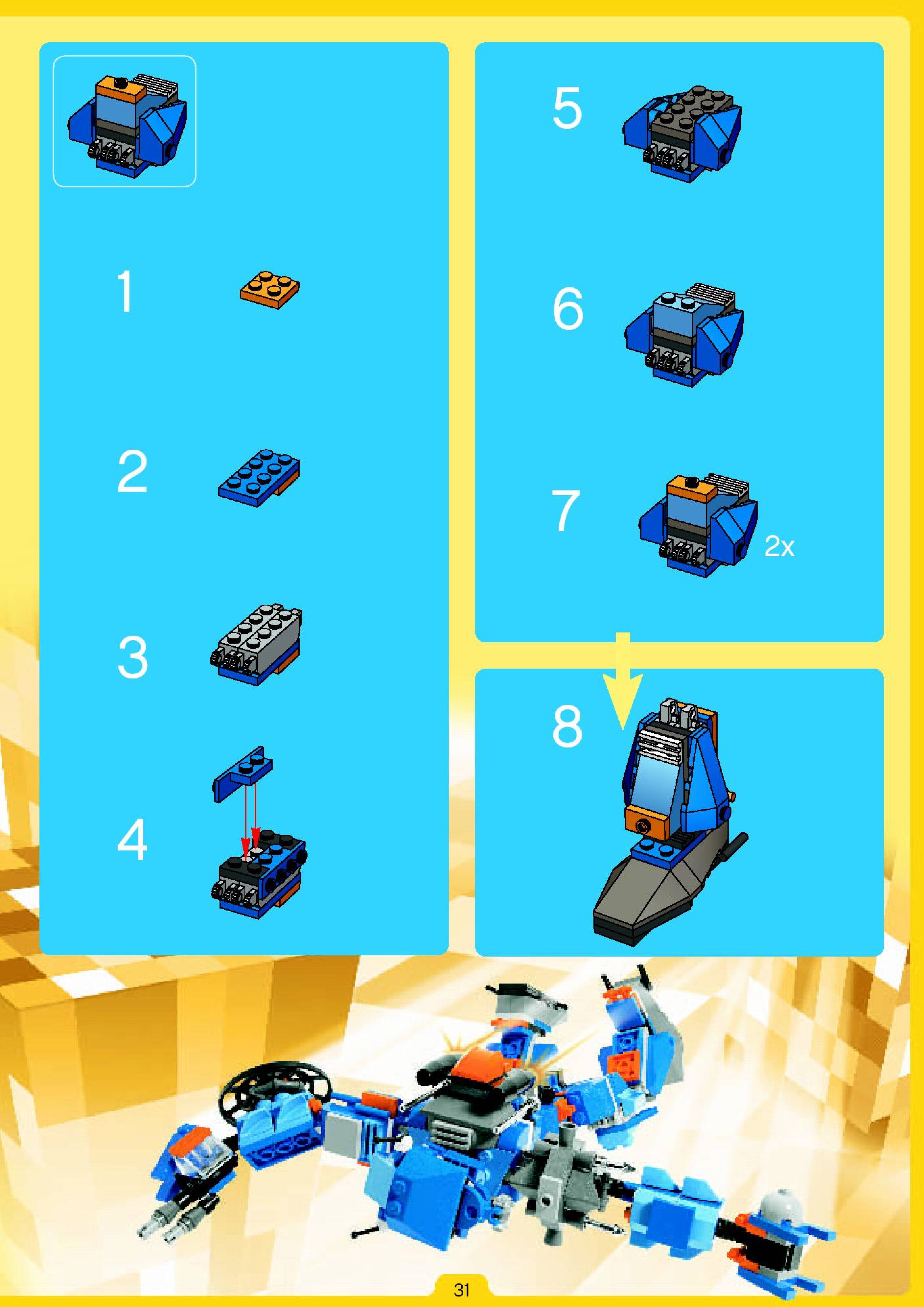 1

2

3

4

5

6

7

2x

8

31