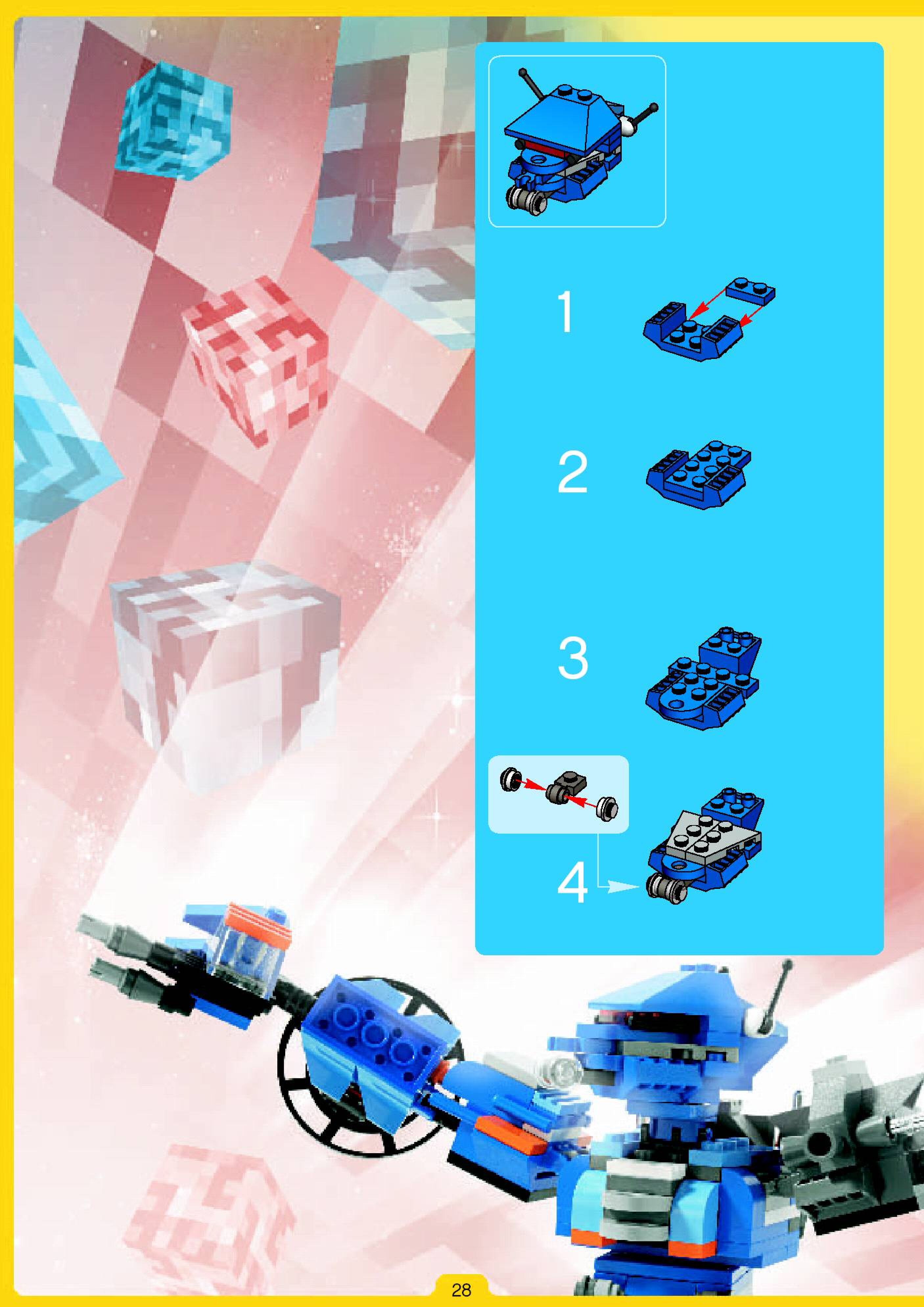 1

2

3

4

28