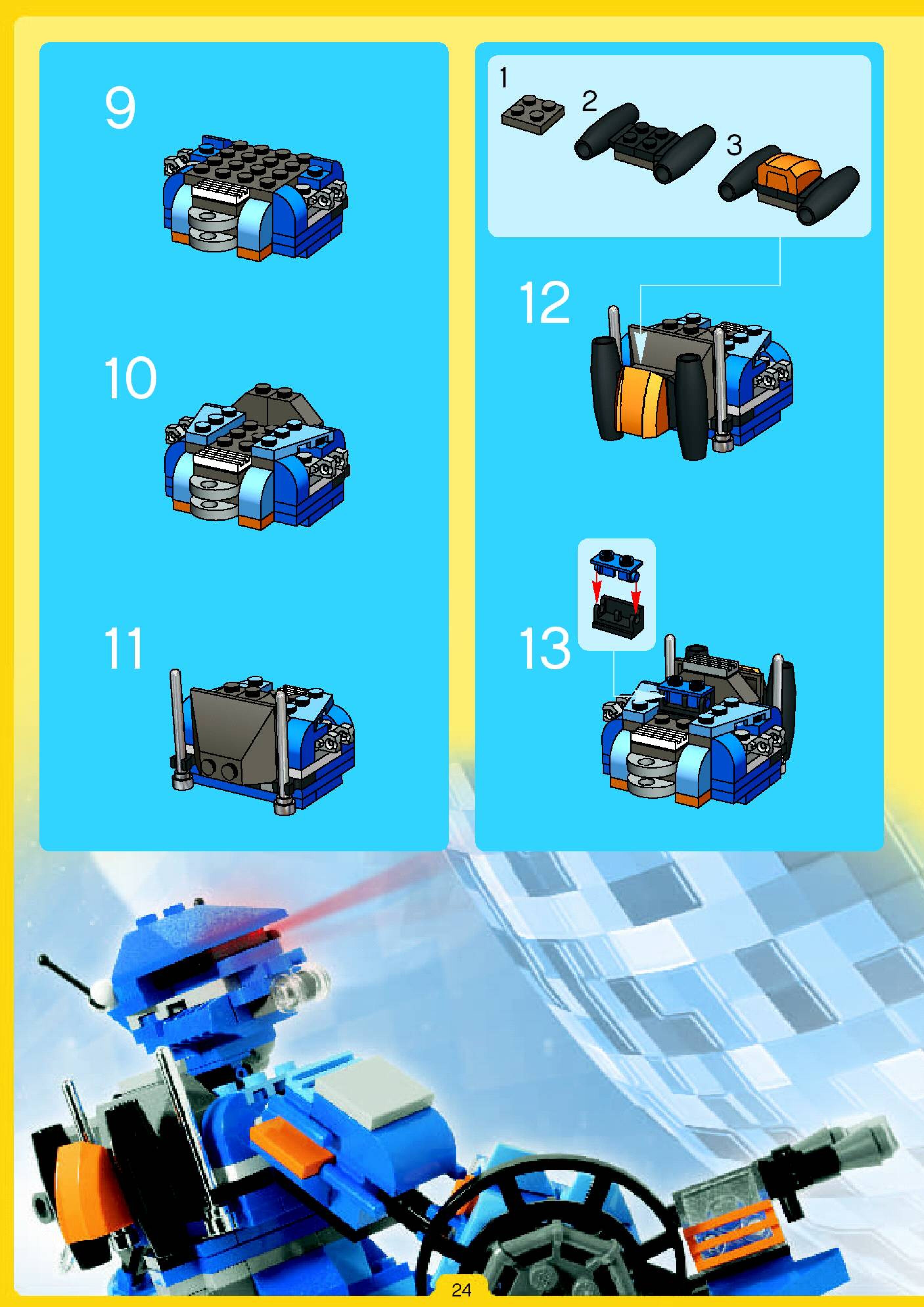 9

10

11

1
2
3

12

13

24