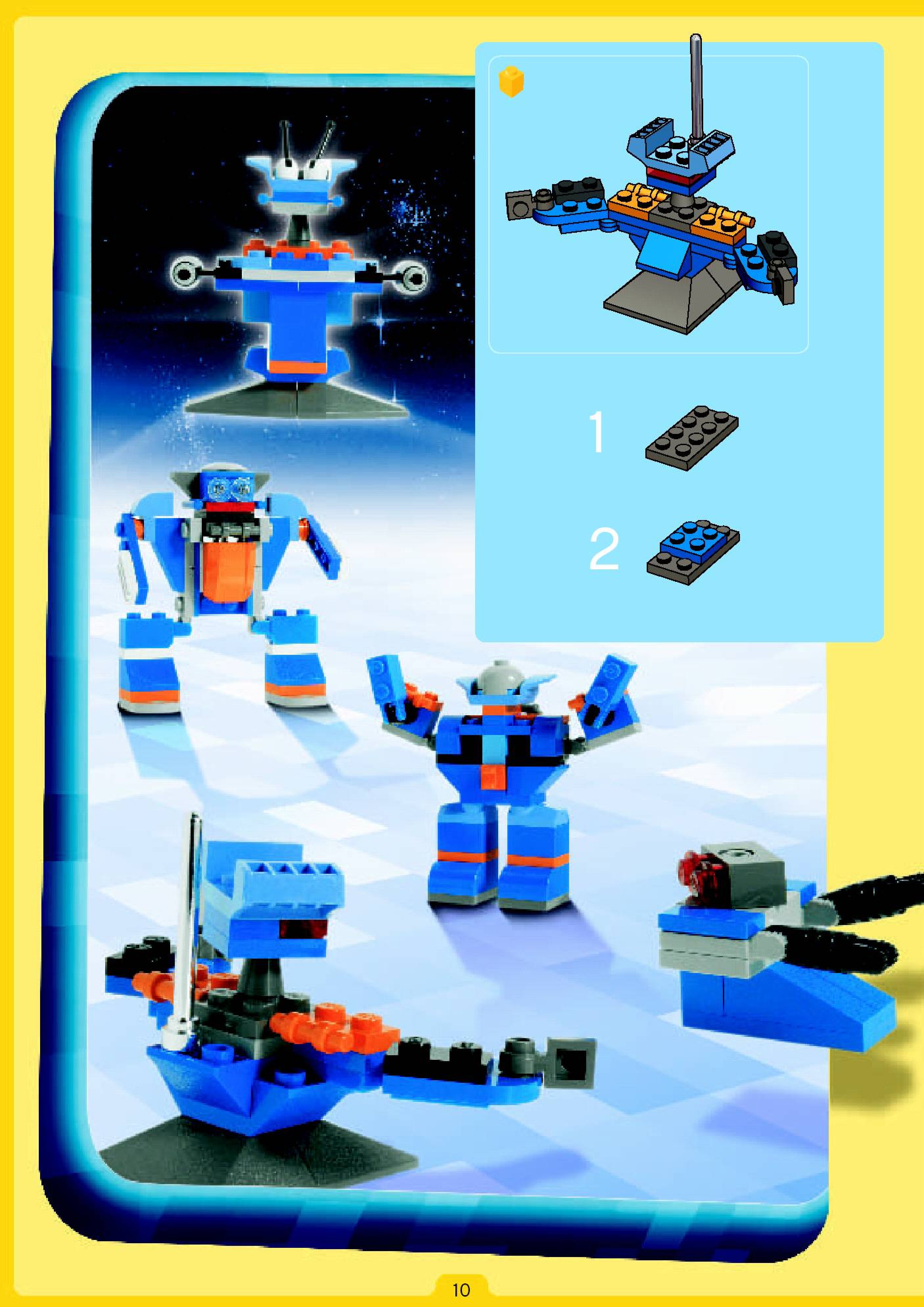 1

2

10