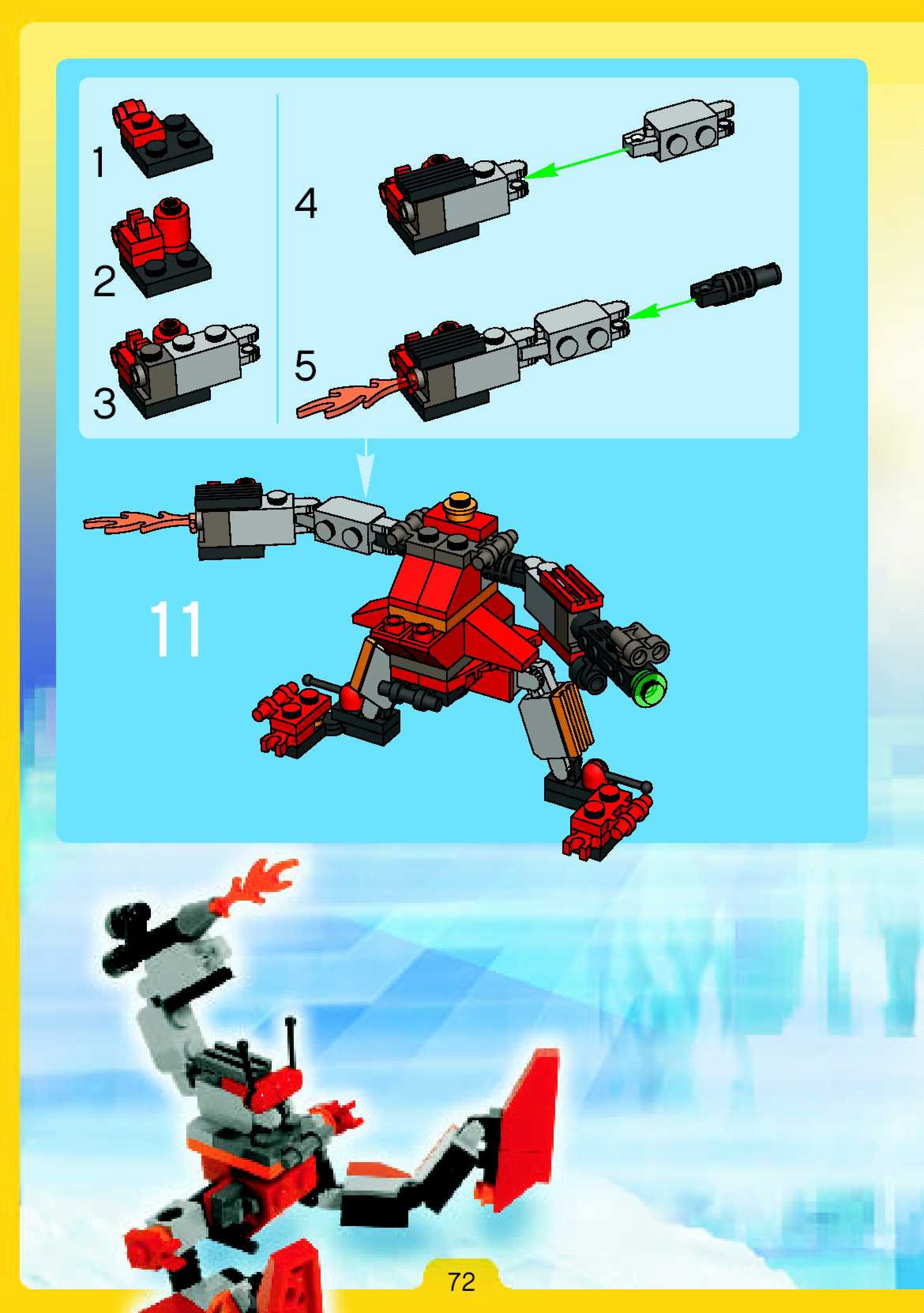 1

2

3

4

5

11

72