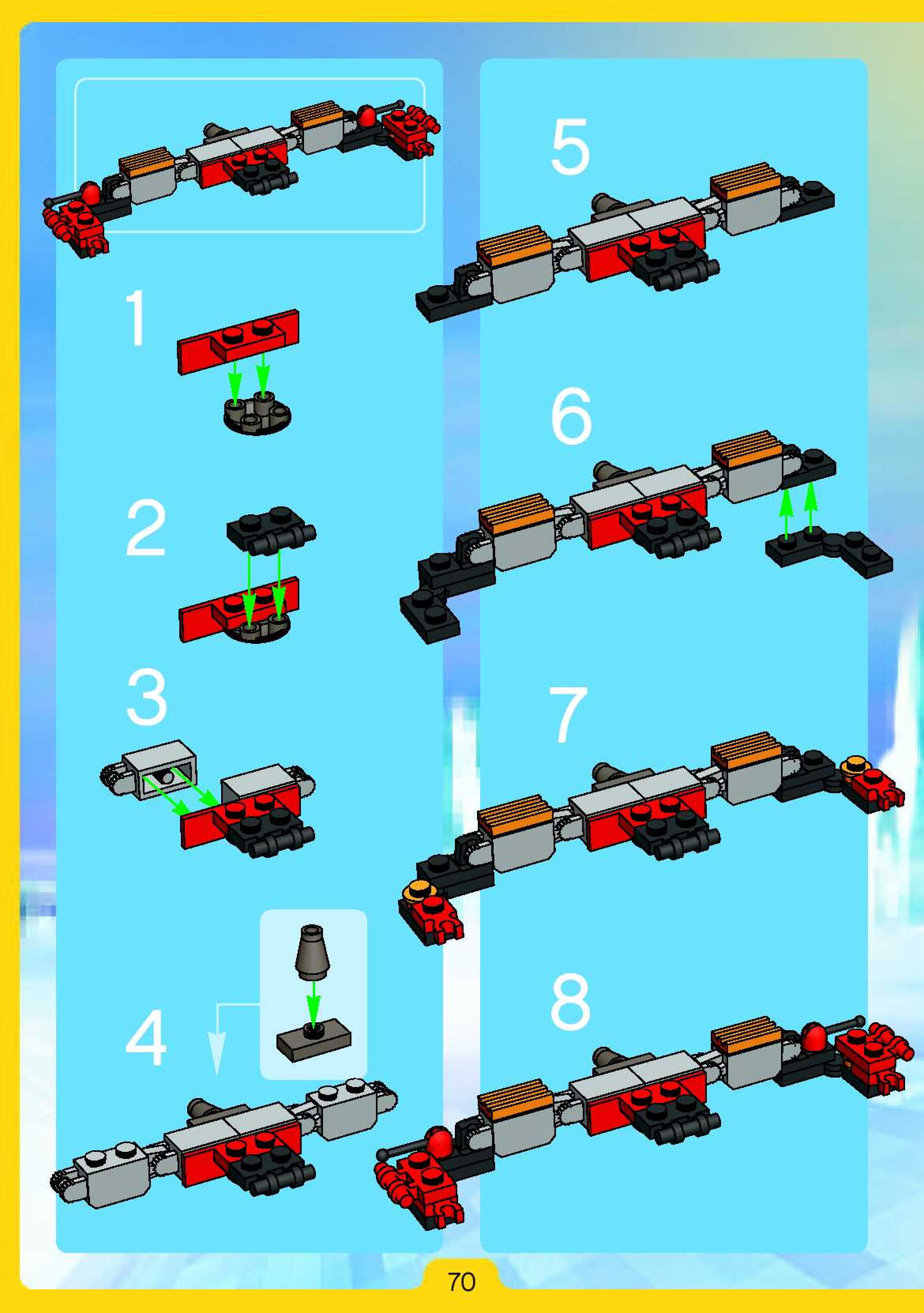 1

2

3

4

5

6

7

8

70