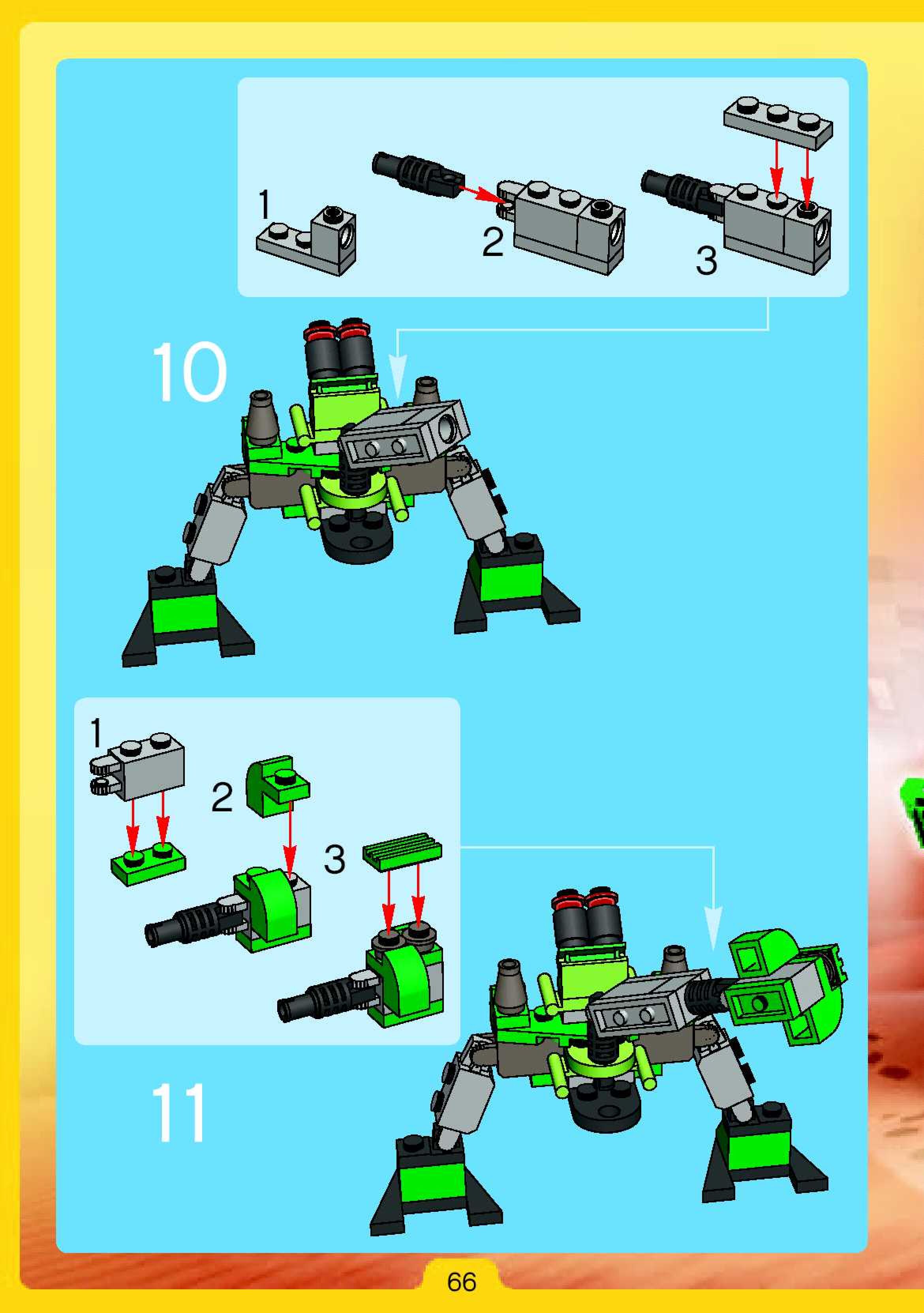 1
2
3
10
1
2
3
11
66