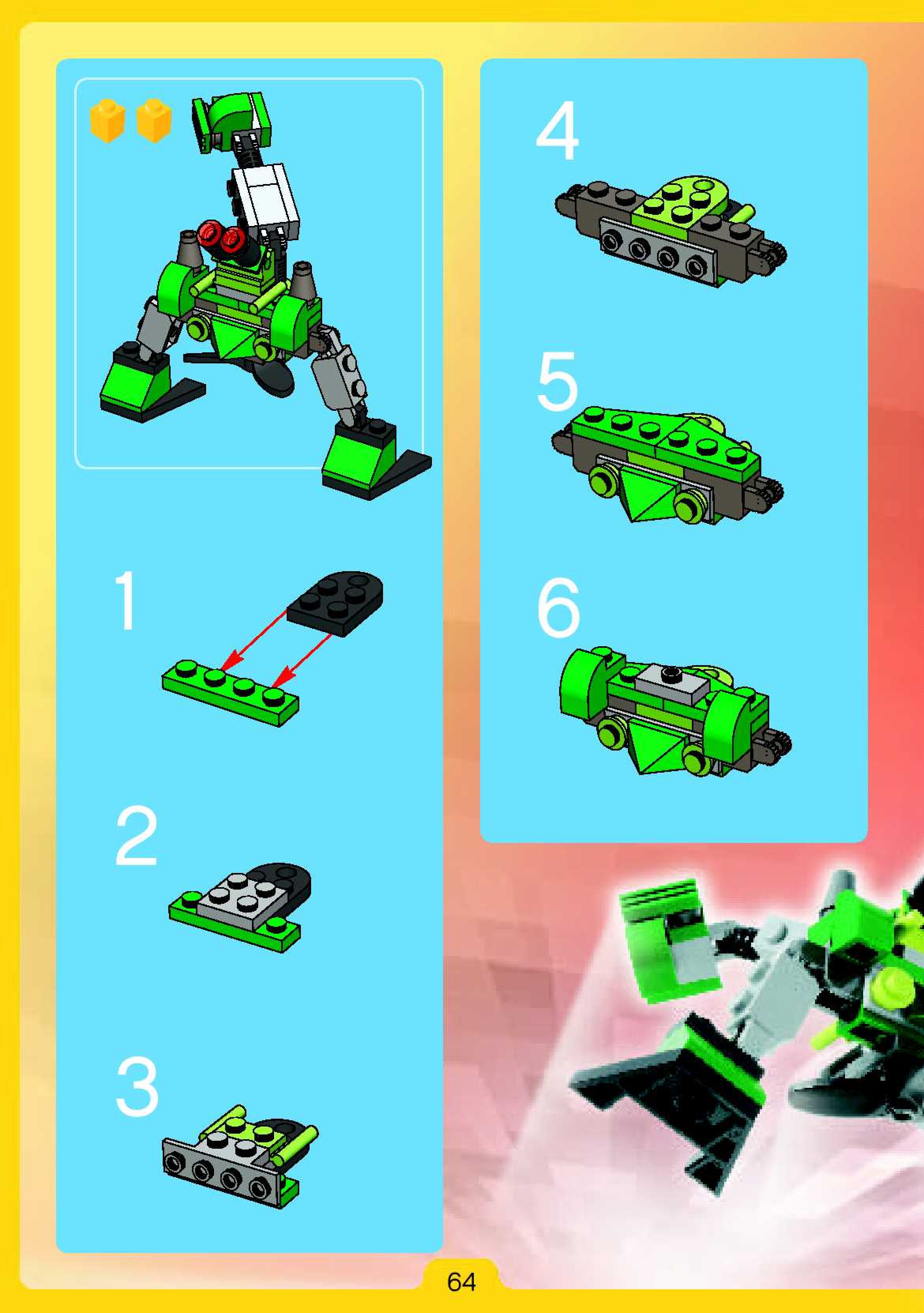 1

2

3

4

5

6

64