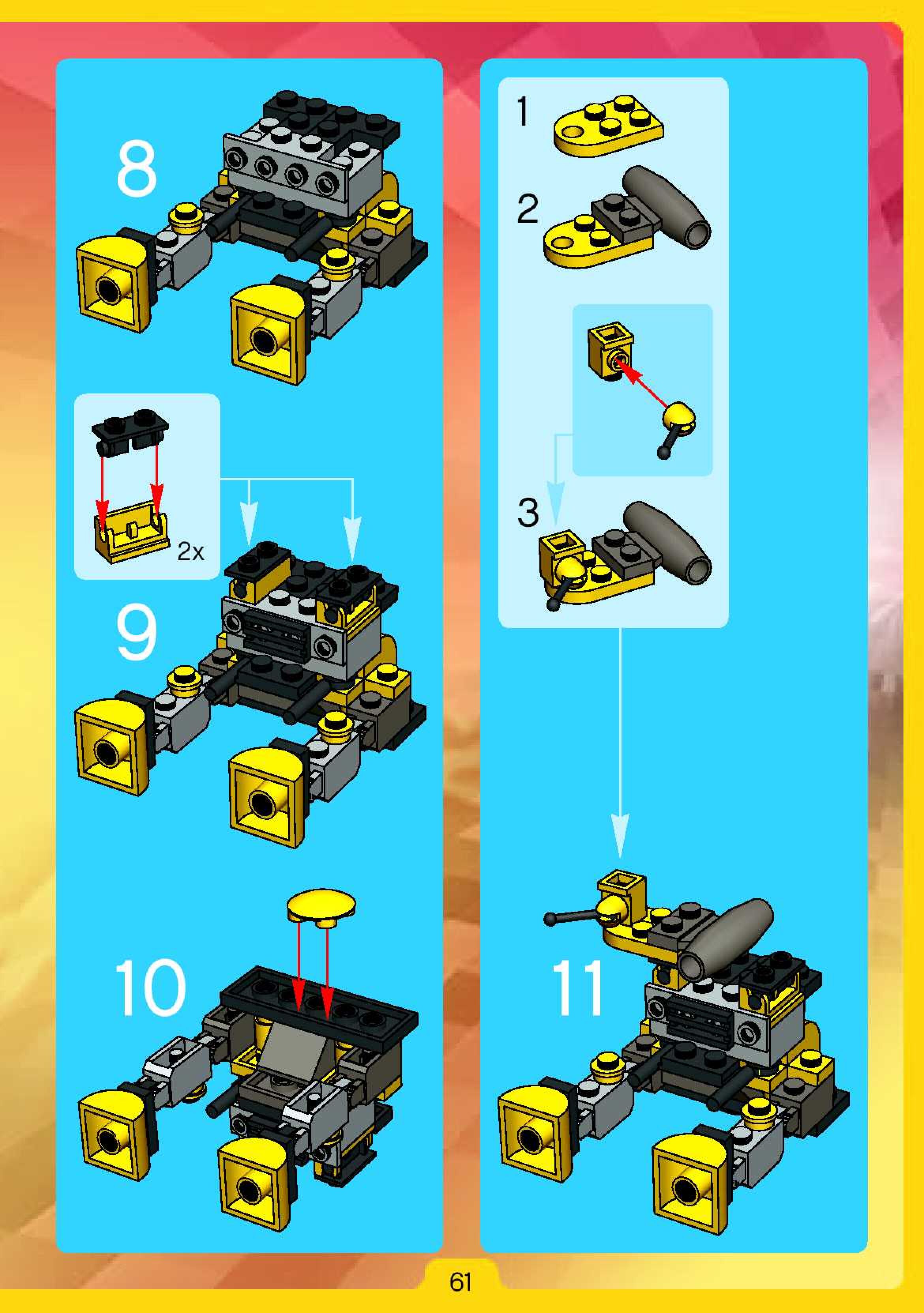 8

2x

9

10

1

2

3

11

61