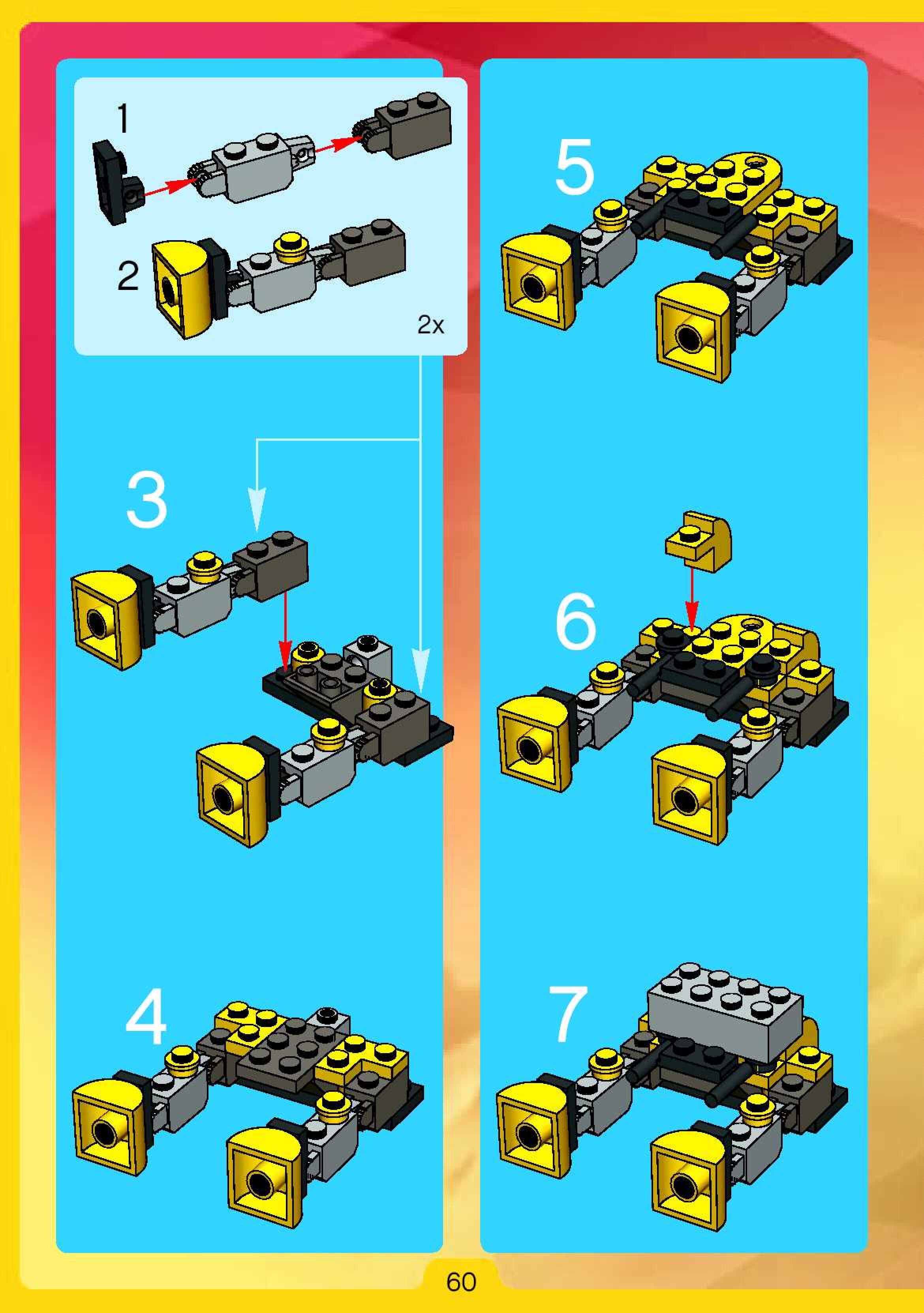 1

2

2x

3

4

5

6

7

60