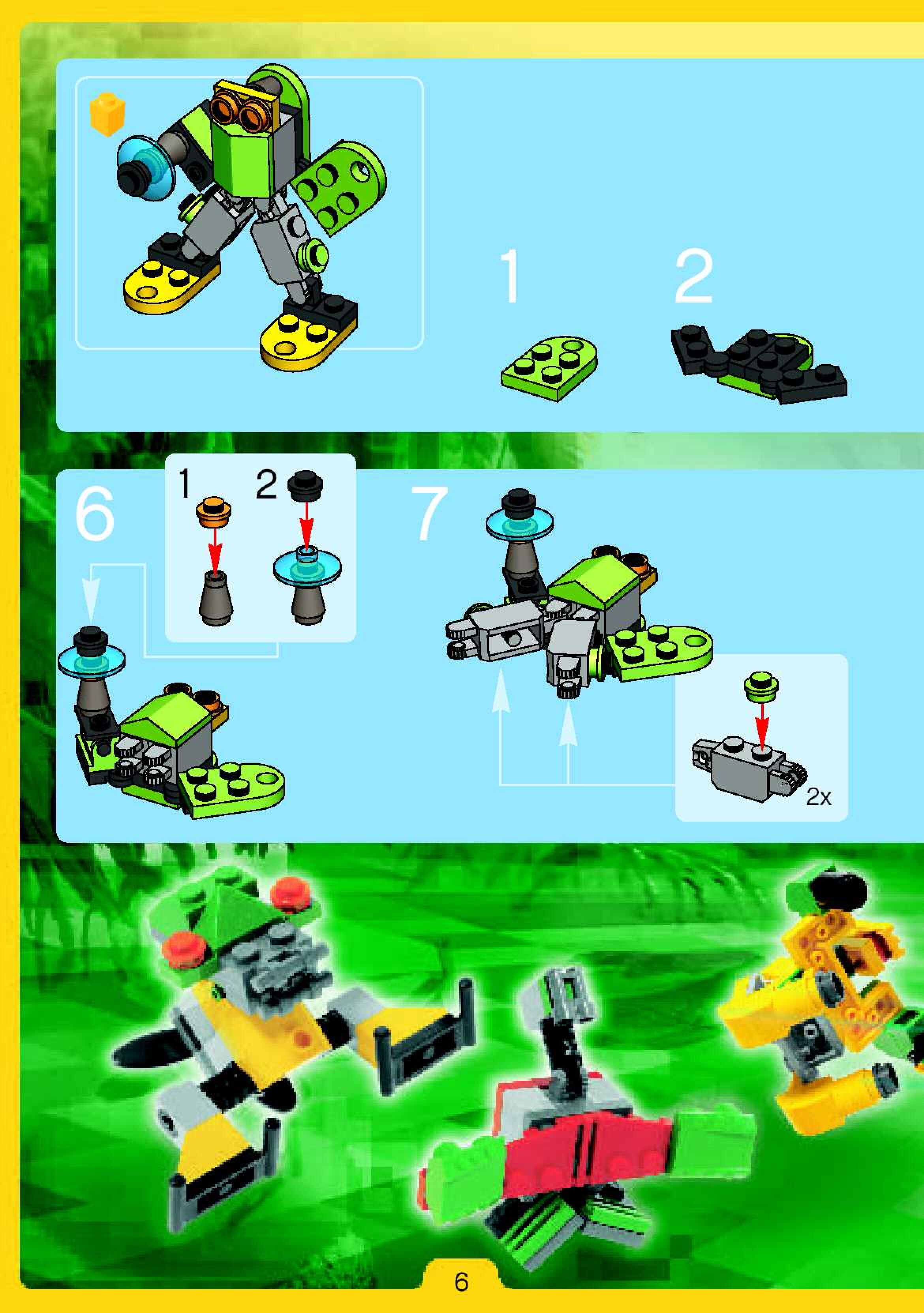 1

2

6

1

2

7

2x

6