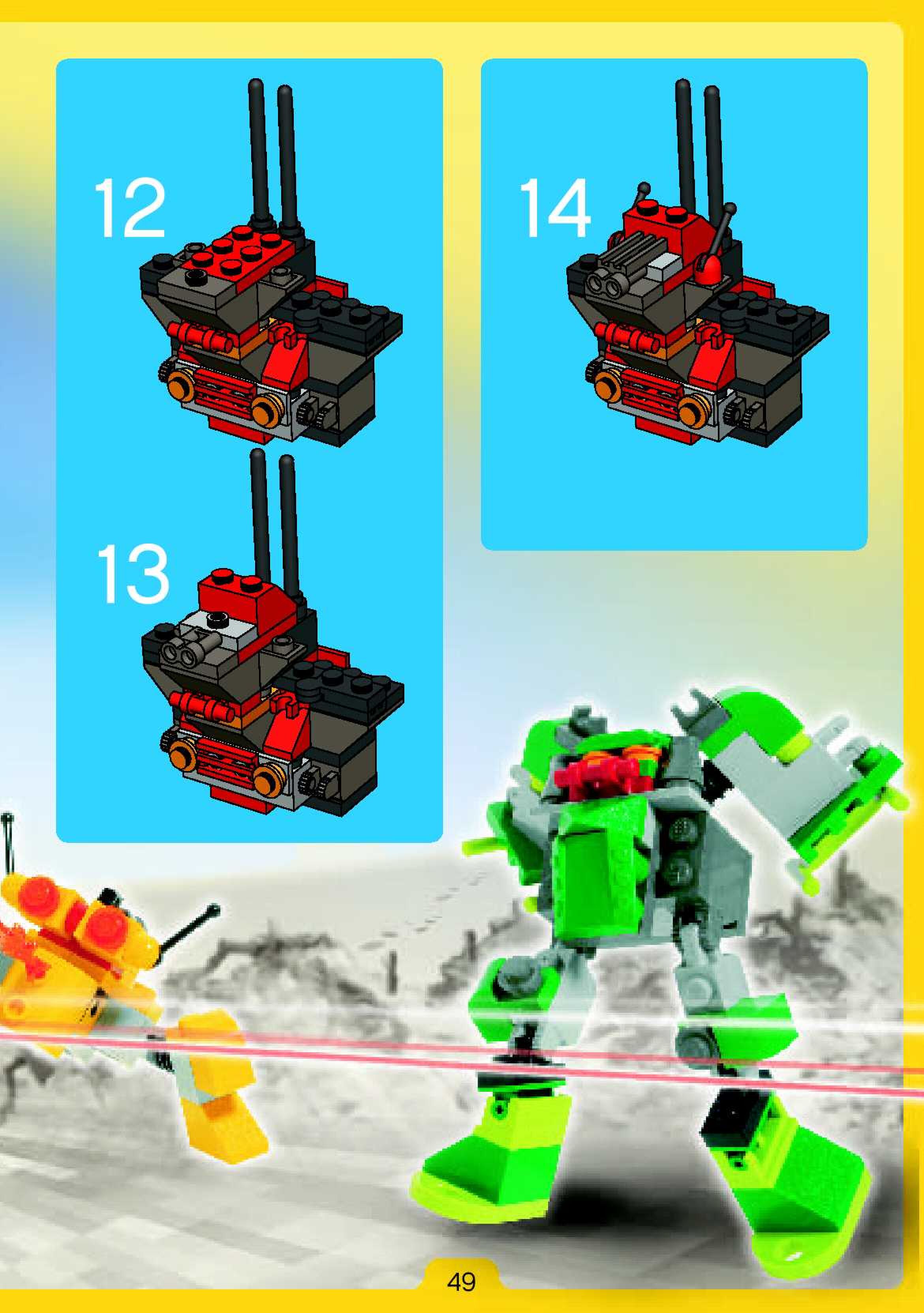 12

13

14

49