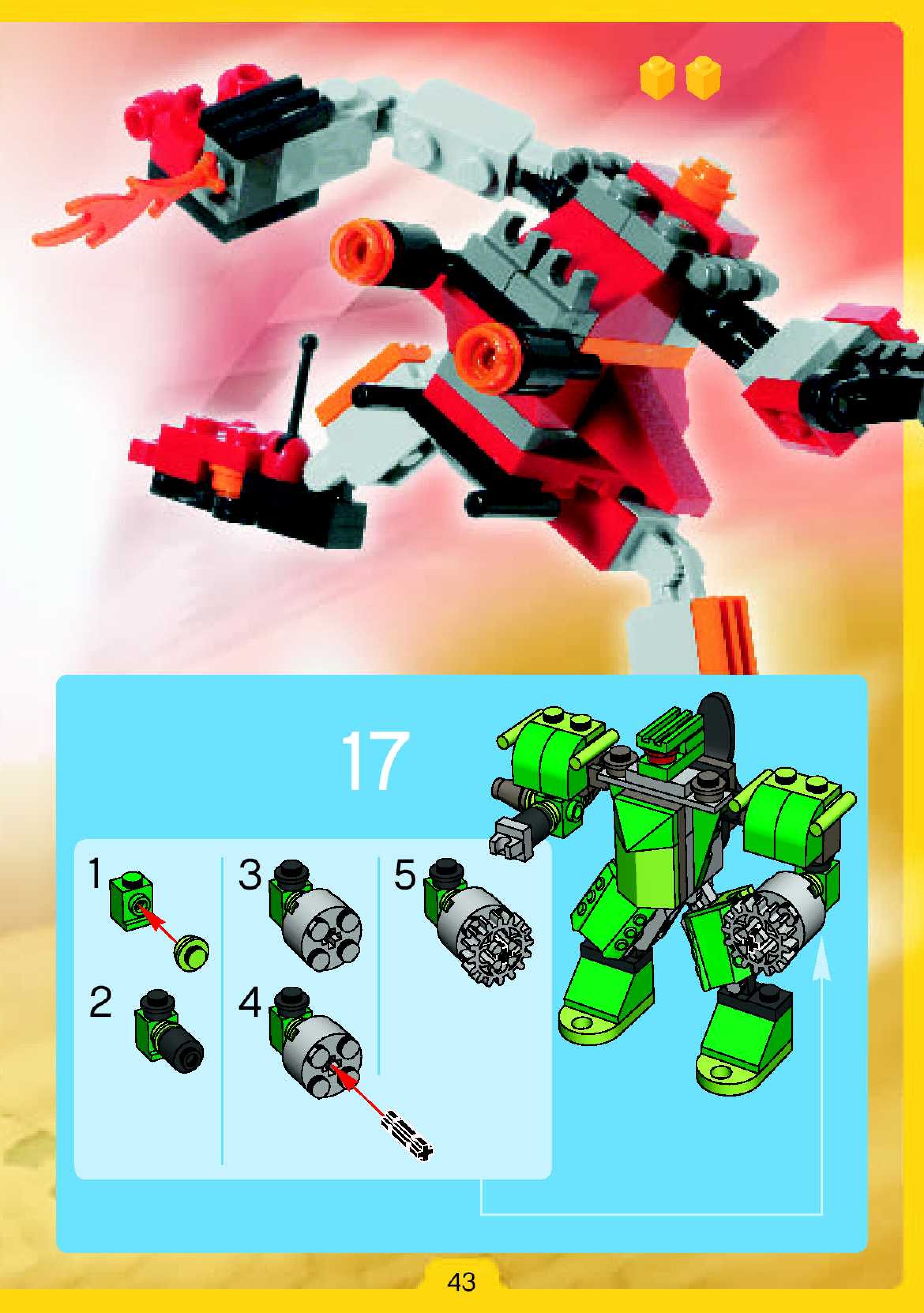 17

1

2

3

4

5

43