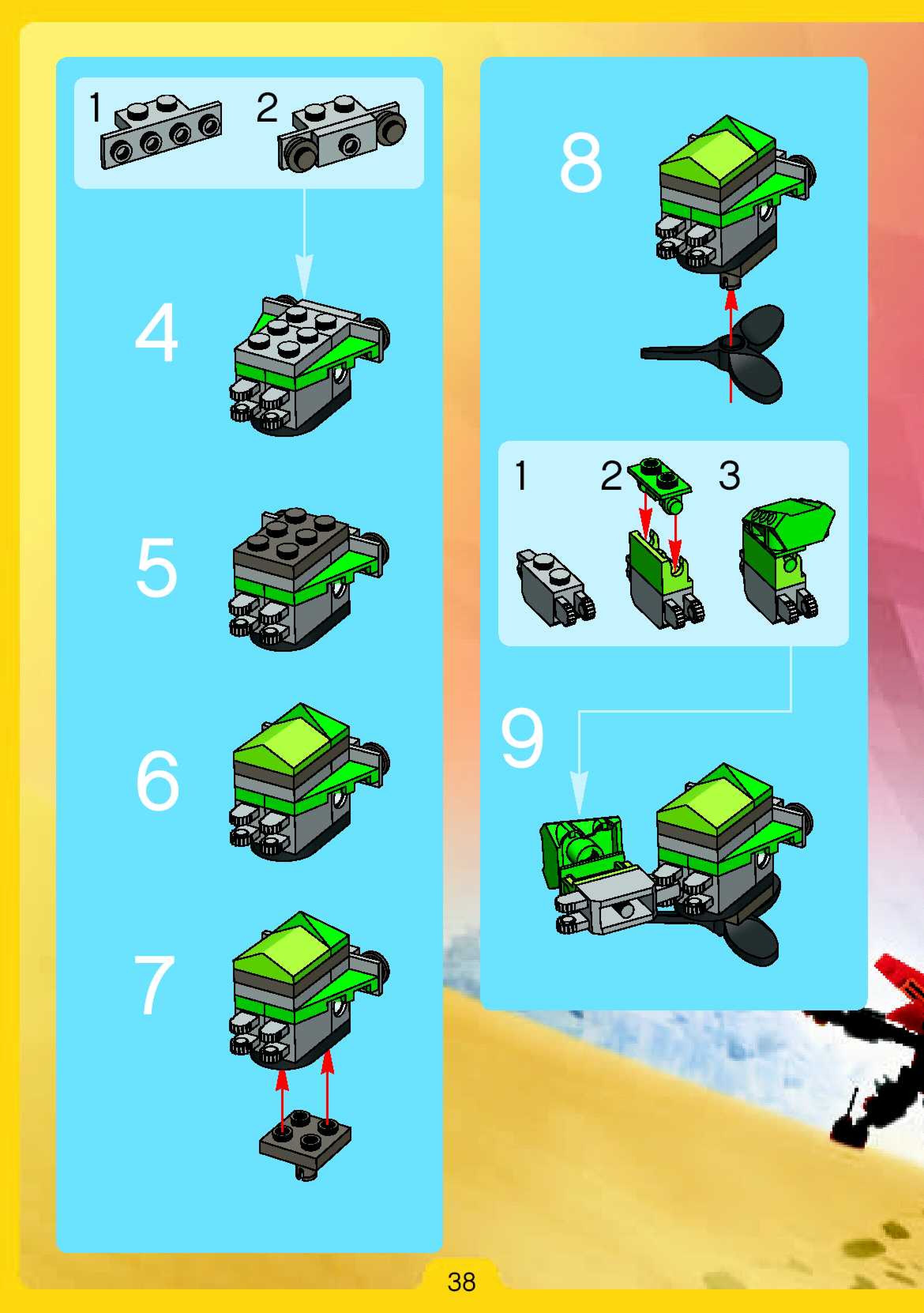 1 2

4

5

6

7

8

1 2 3

9

38