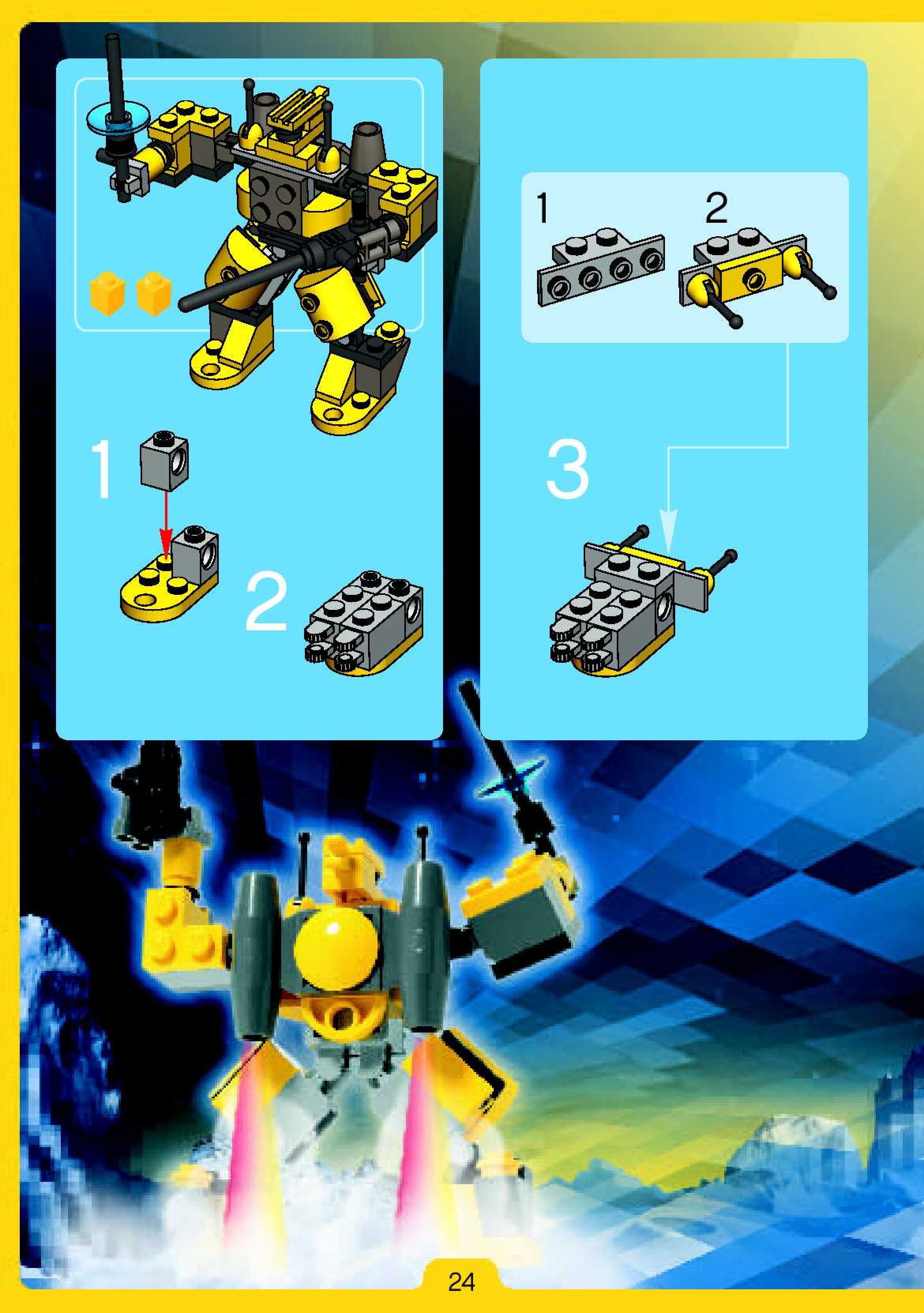 1

2

1

2

3

24