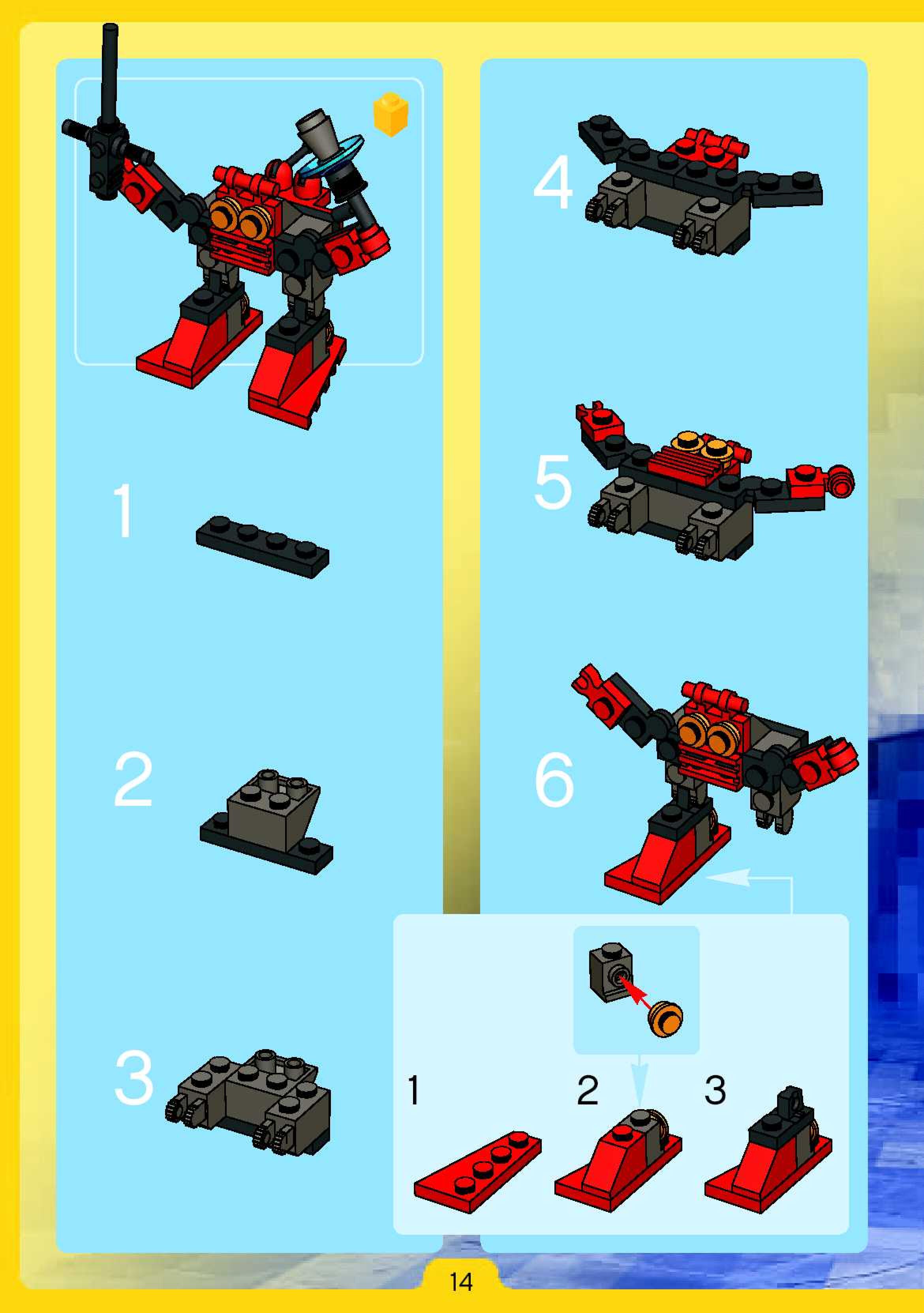 1

2

3

4

5

6

1

2

3

14