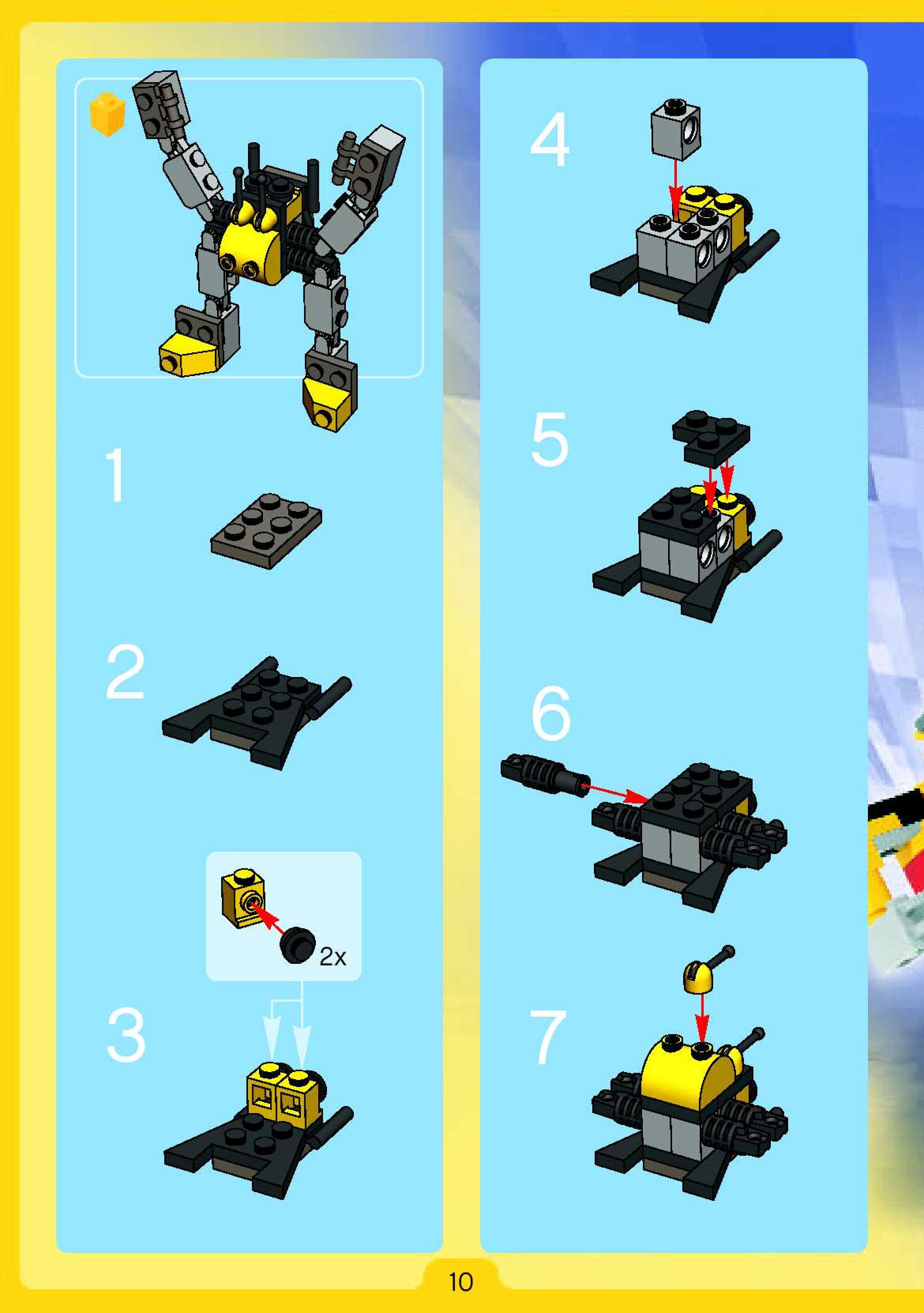 1

2

2x

3

4

5

6

7

10