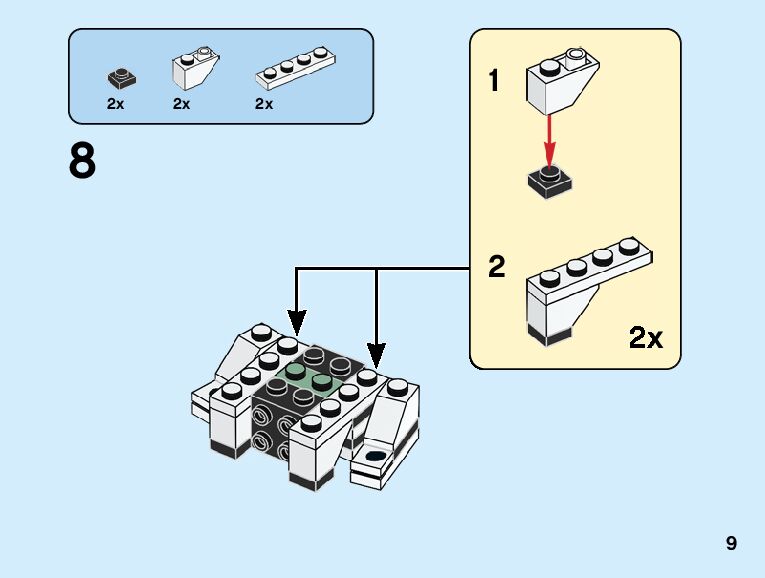 2x 2x 2x

8

1

2

2x

9