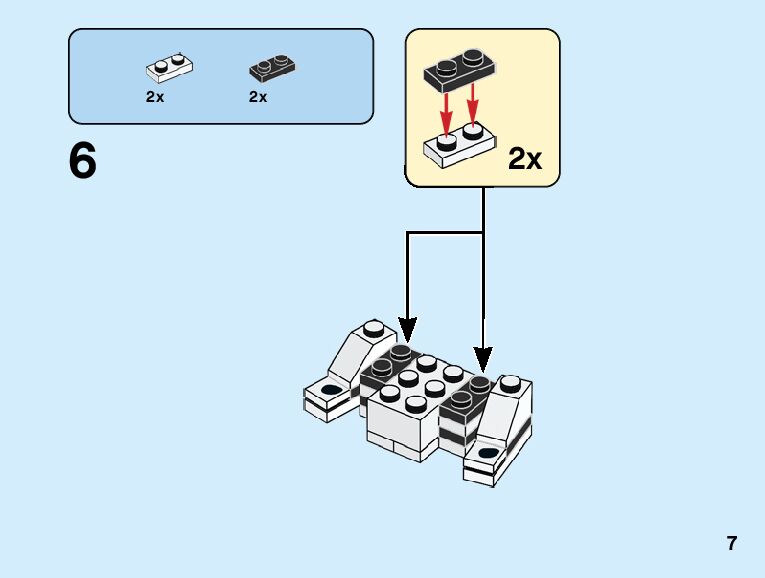 2x
2x

6

2x

7