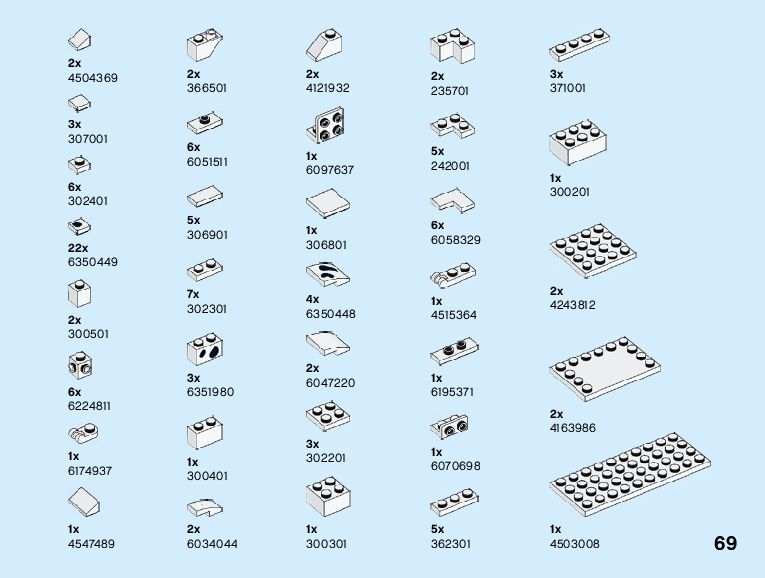 2x
4504369

3x
307001

6x
302401

22x
6350449

2x
300501

6x
6224811

1x
6174937

1x
4547489

2x
366501

6x
6051511

5x
306901

7x
302301

3x
6351980

1x
300401

2x
6034044

2x
4121932

1x
6097637

1x
306801

4x
6350448

2x
6047220

3x
302201

1x
300301

2x
235701

5x
242001

6x
6058329

1x
4515364

1x
6195371

1x
6070698

5x
362301

3x
371001

1x
300201

2x
4243812

2x
4163986

1x
4503008

69