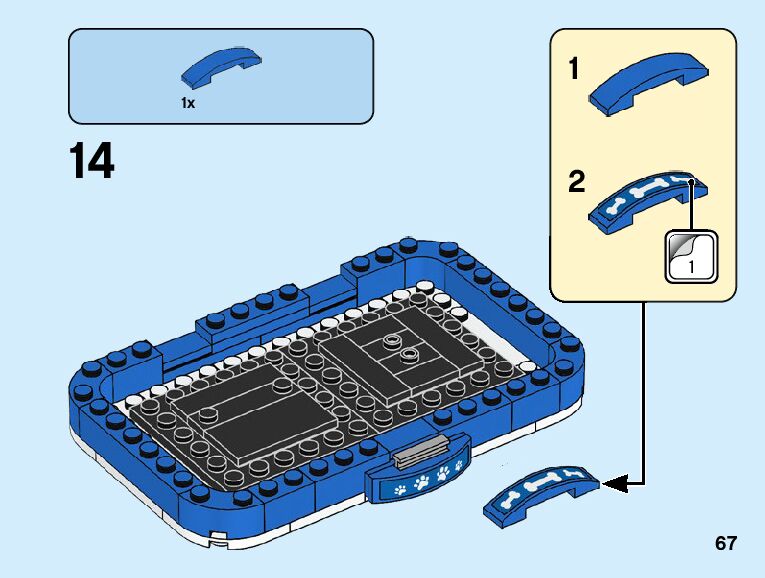 1x

14

1

2

1

67