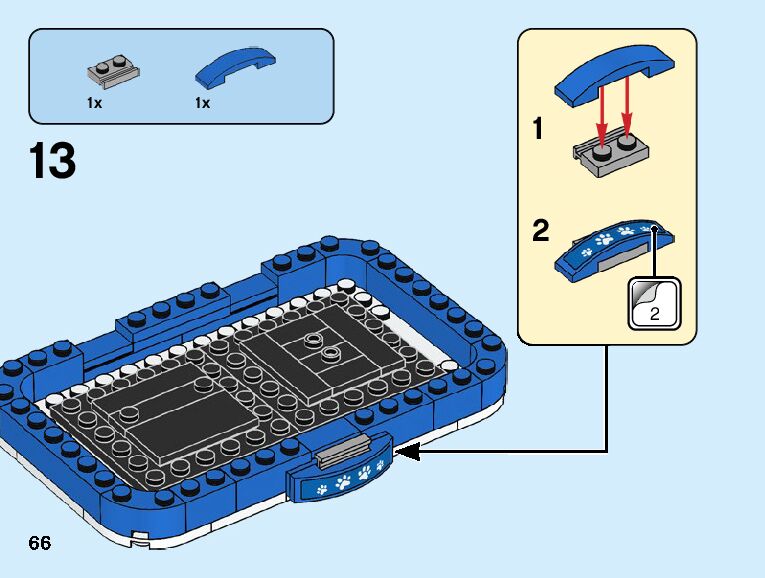 1x
1x

13

1

2

2

66