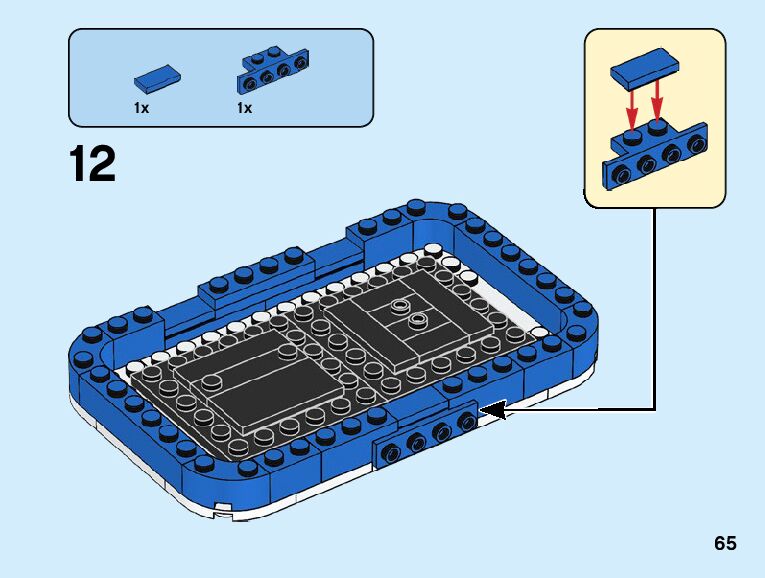 1x 1x

12

65