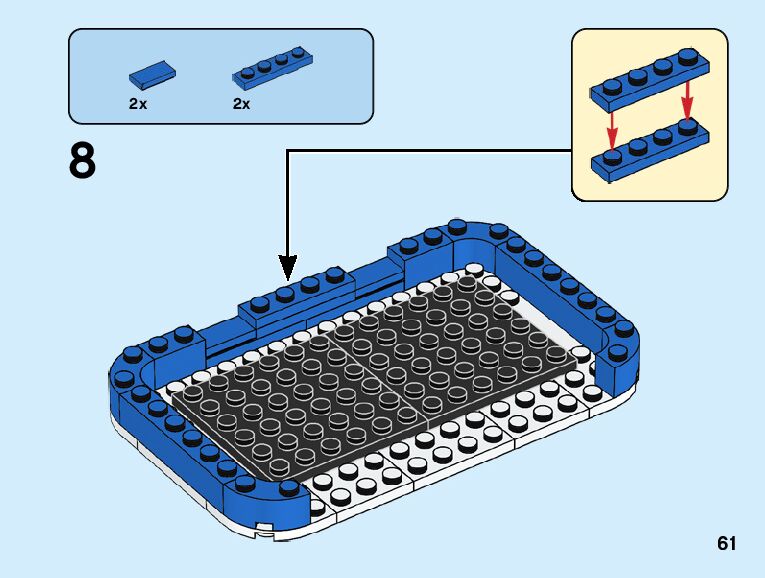 2x
2x

8

61