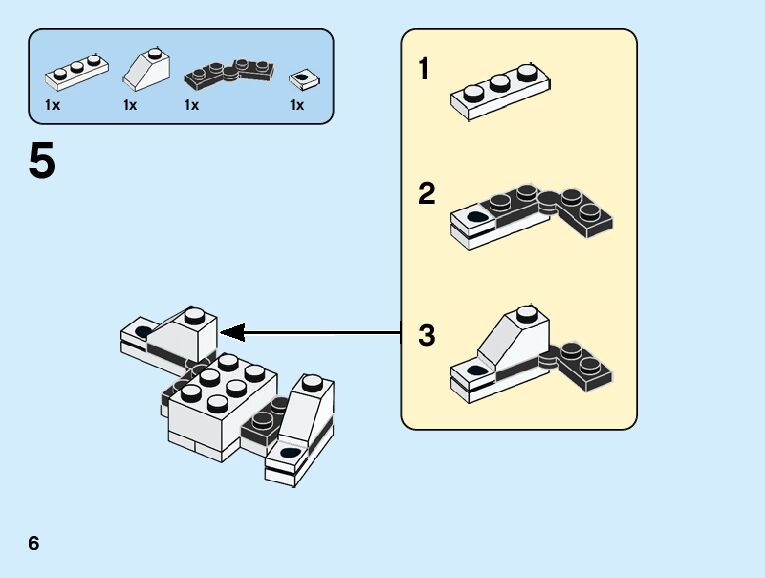 1x 1x 1x 1x

5

1

2

3

6