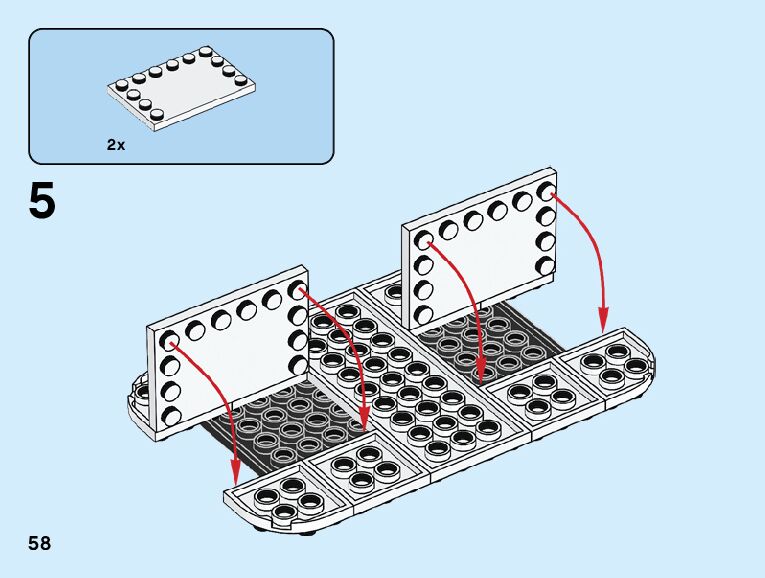 2x

5

58