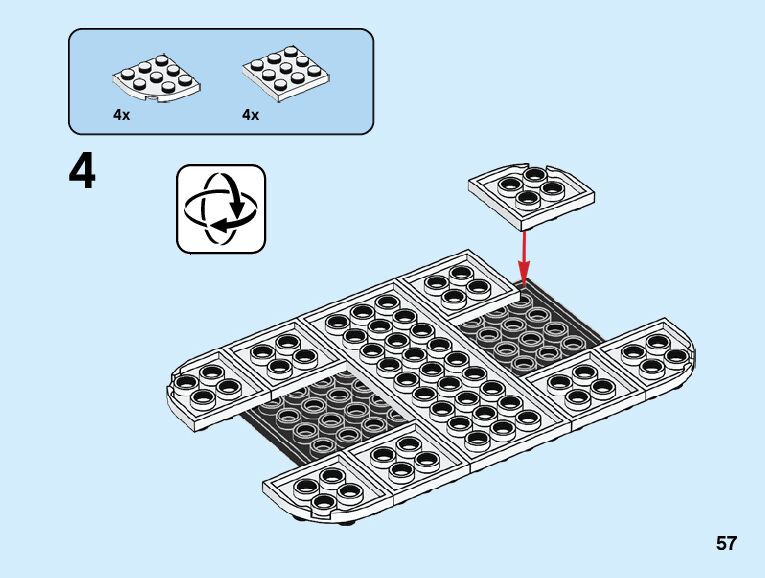 4x
4x

4

57