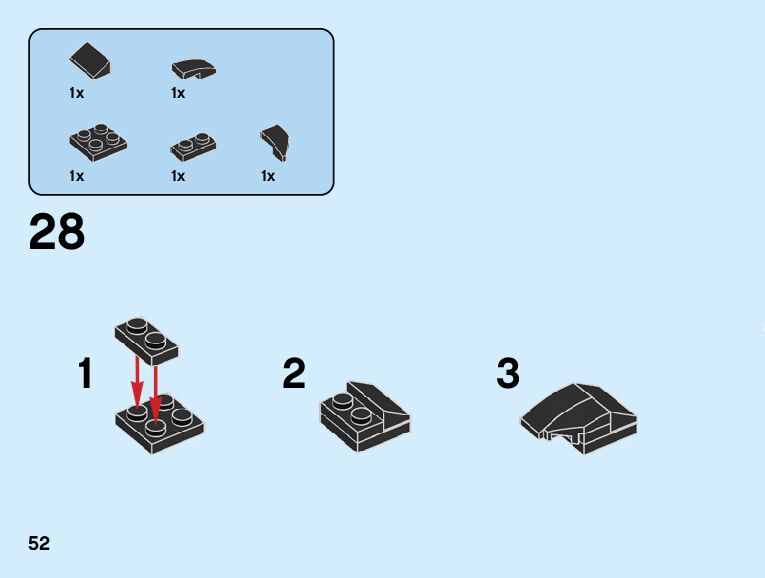 1x 1x

1x 1x 1x

28

1

2

3

52