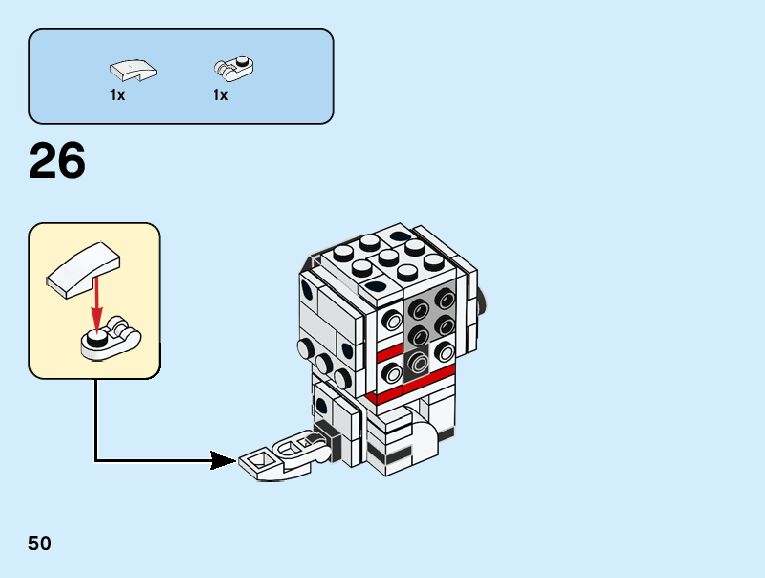 1x
1x

26

50